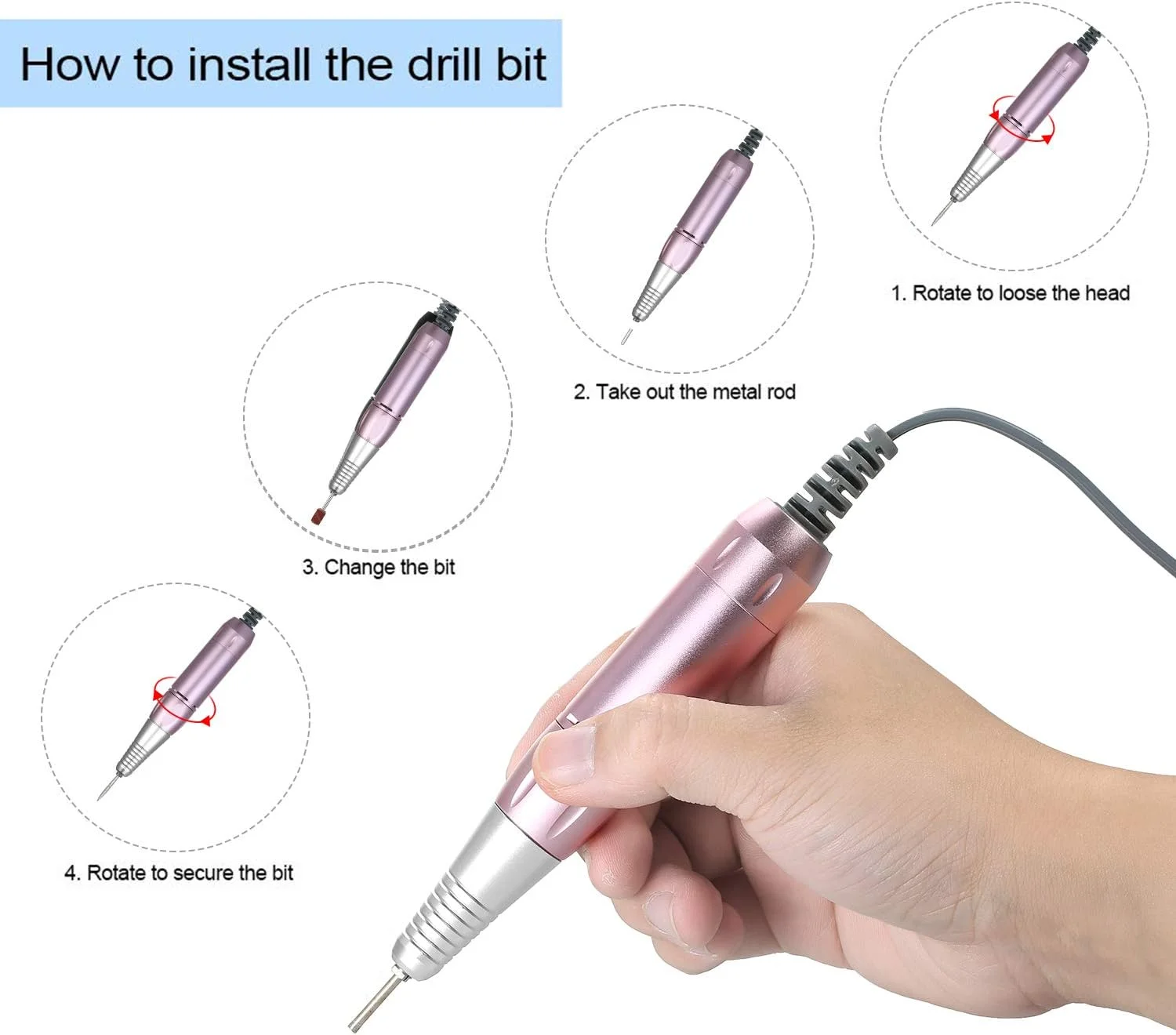 How to install the drill bit

1. Rotate to loose the head

2. Take out the metal rod

3. Change the bit

4. Rotate to secure the bit