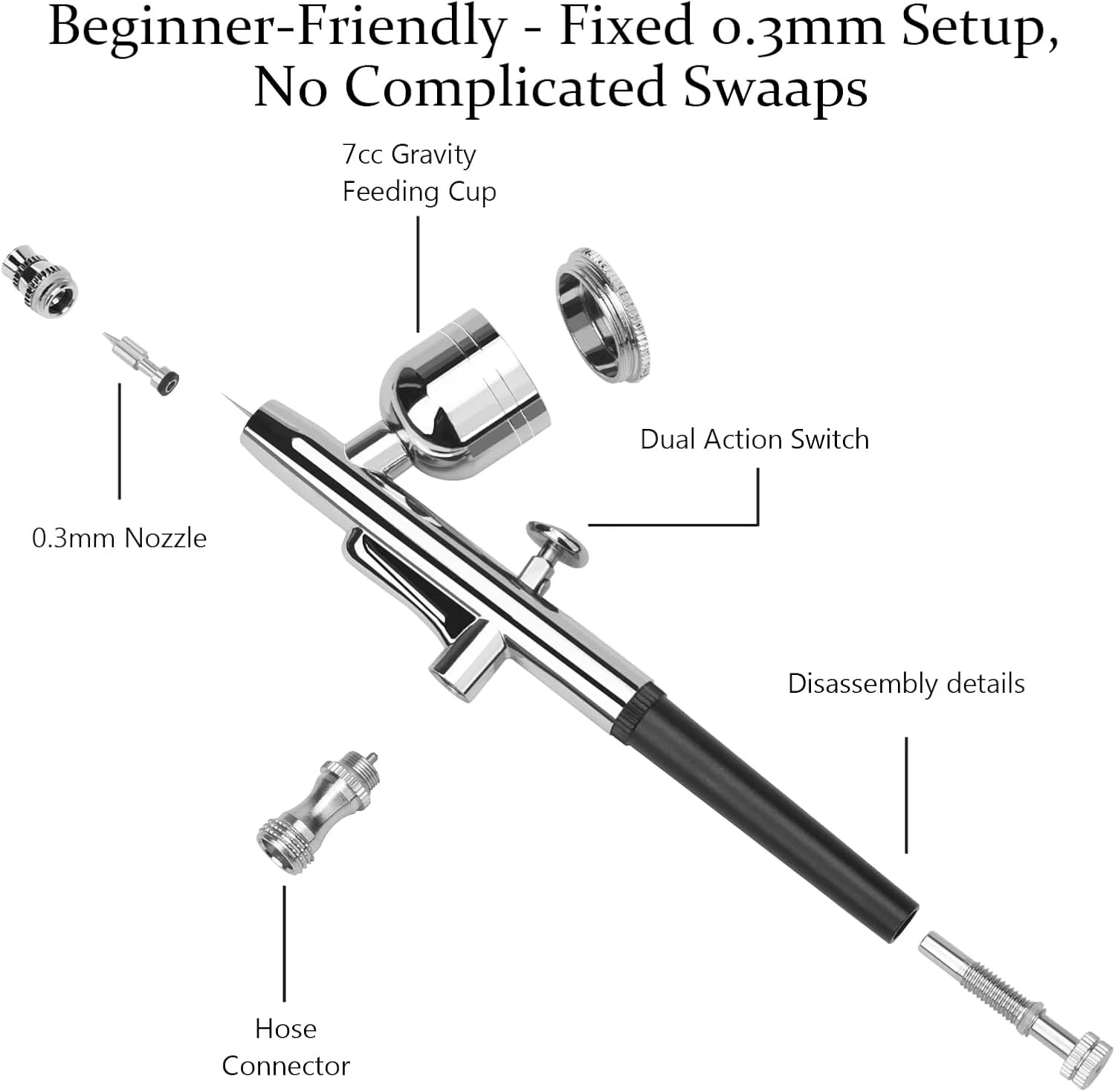 Beginner-Friendly - Fixed 0.3mm Setup, No Complicated Swaaps

7cc Gravity Feeding Cup

Dual Action Switch

0.3mm Nozzle

Disassembly details

Hose Connector