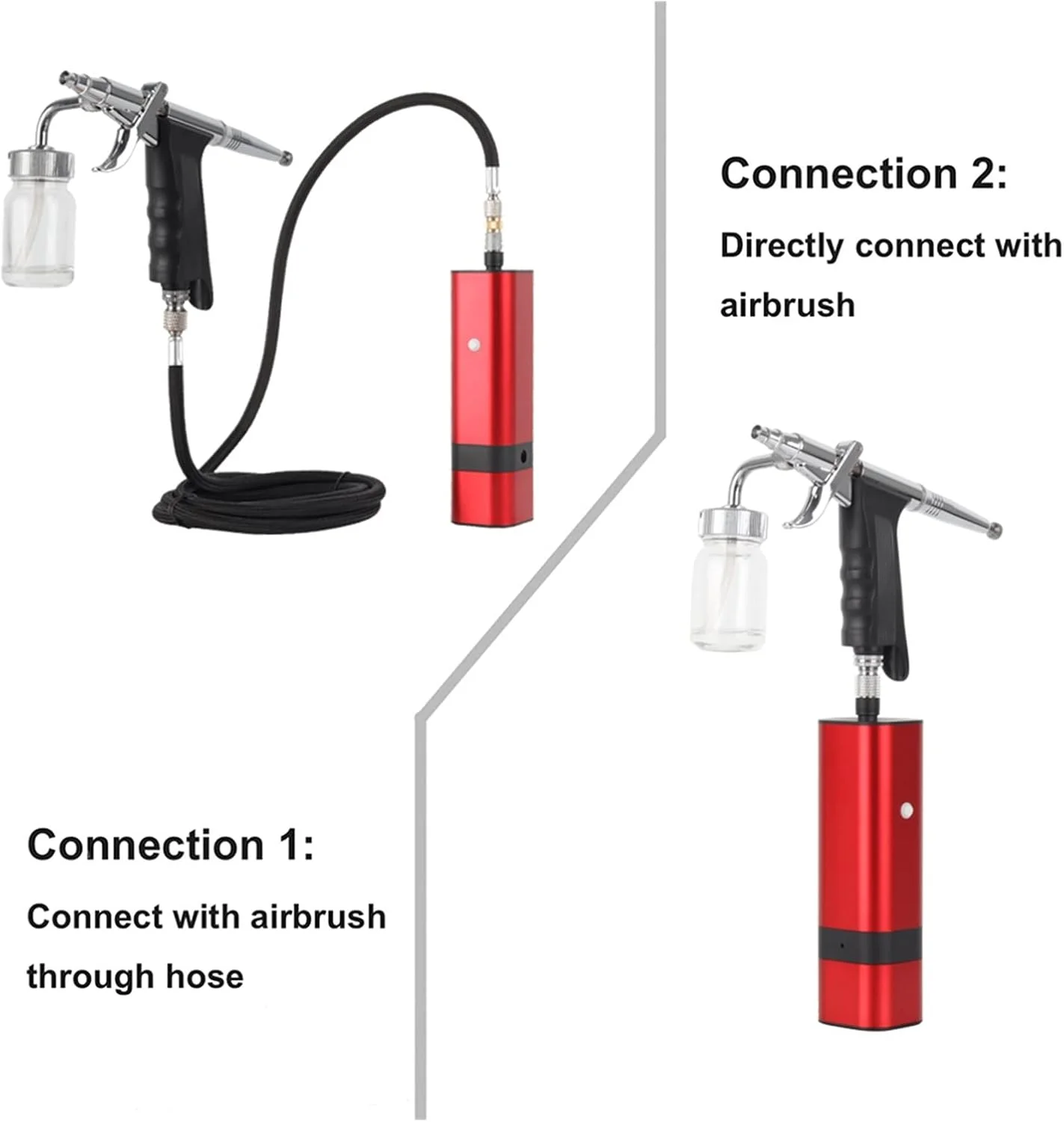 Connection 2:

Directly connect with airbrush

Connection 1:

Connect with airbrush through hose