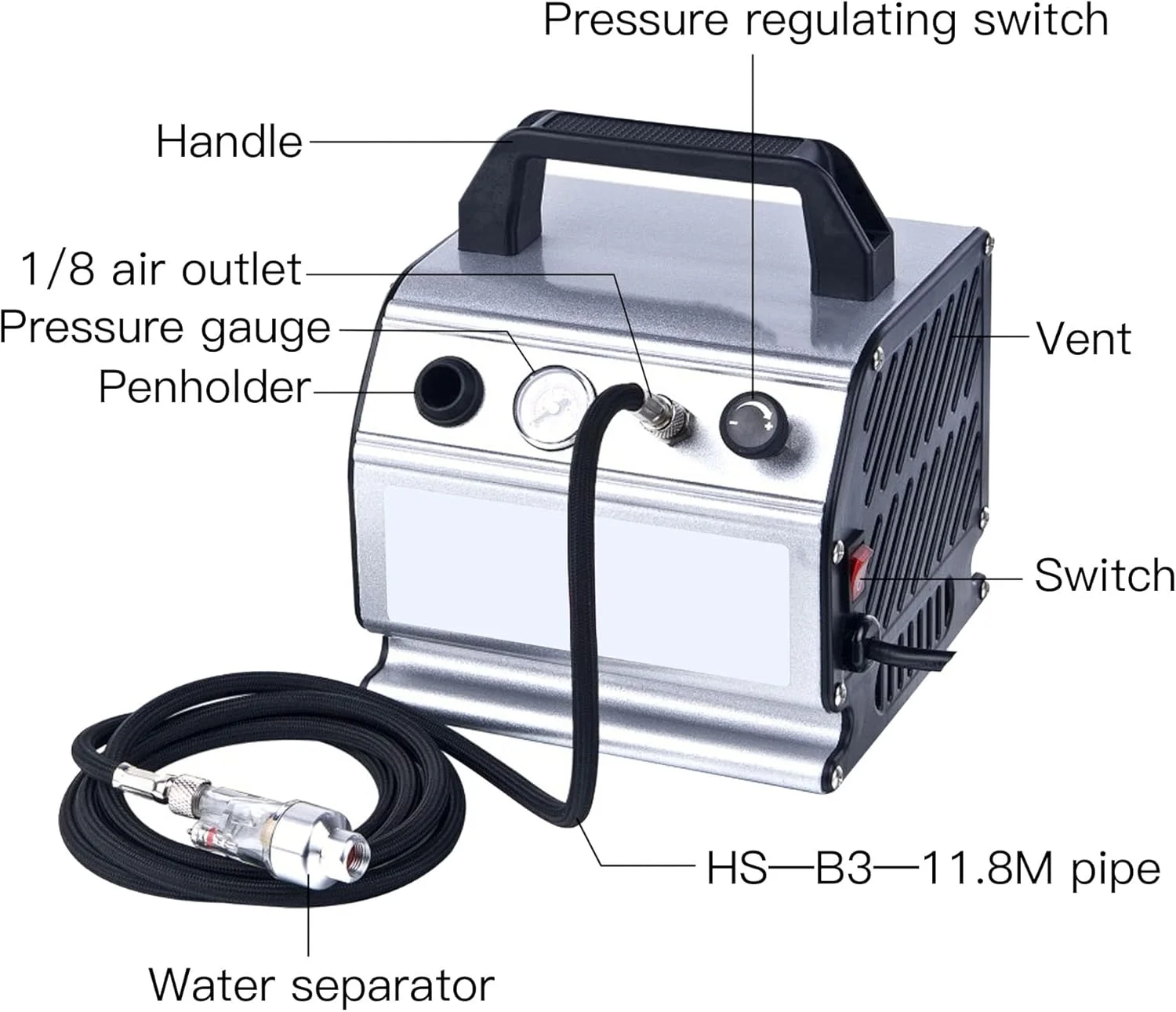 Pressure regulating switch

Handle

1/8 air outlet

Pressure gauge

Penholder

Vent

Switch

HS—B3—11.8M pipe

Water separator