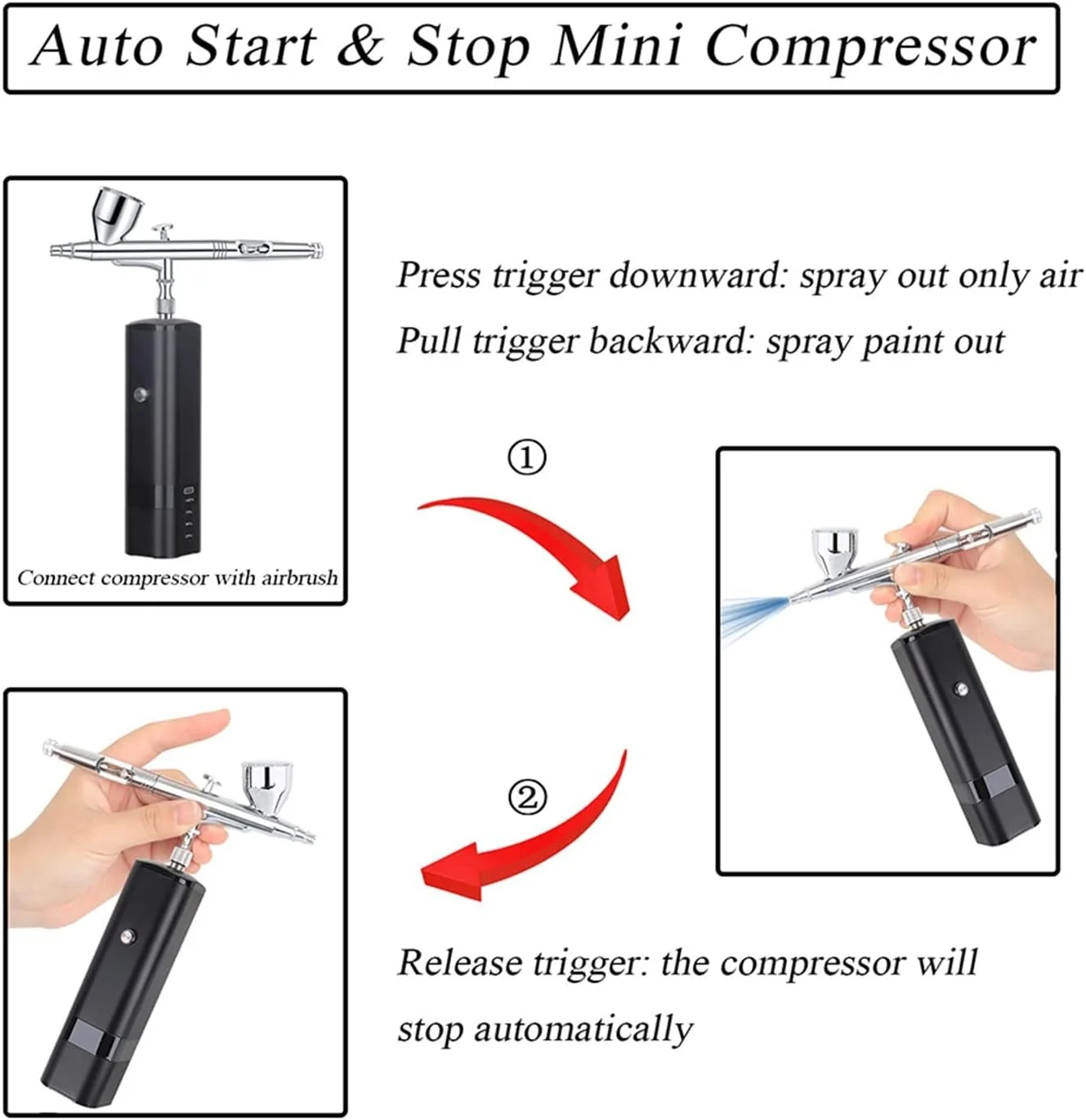 Auto Start & Stop Mini Compressor

Connect compressor with airbrush

Press trigger downward: spray out only air
Pull trigger backward: spray paint out

①

②

Release trigger: the compressor will stop automatically