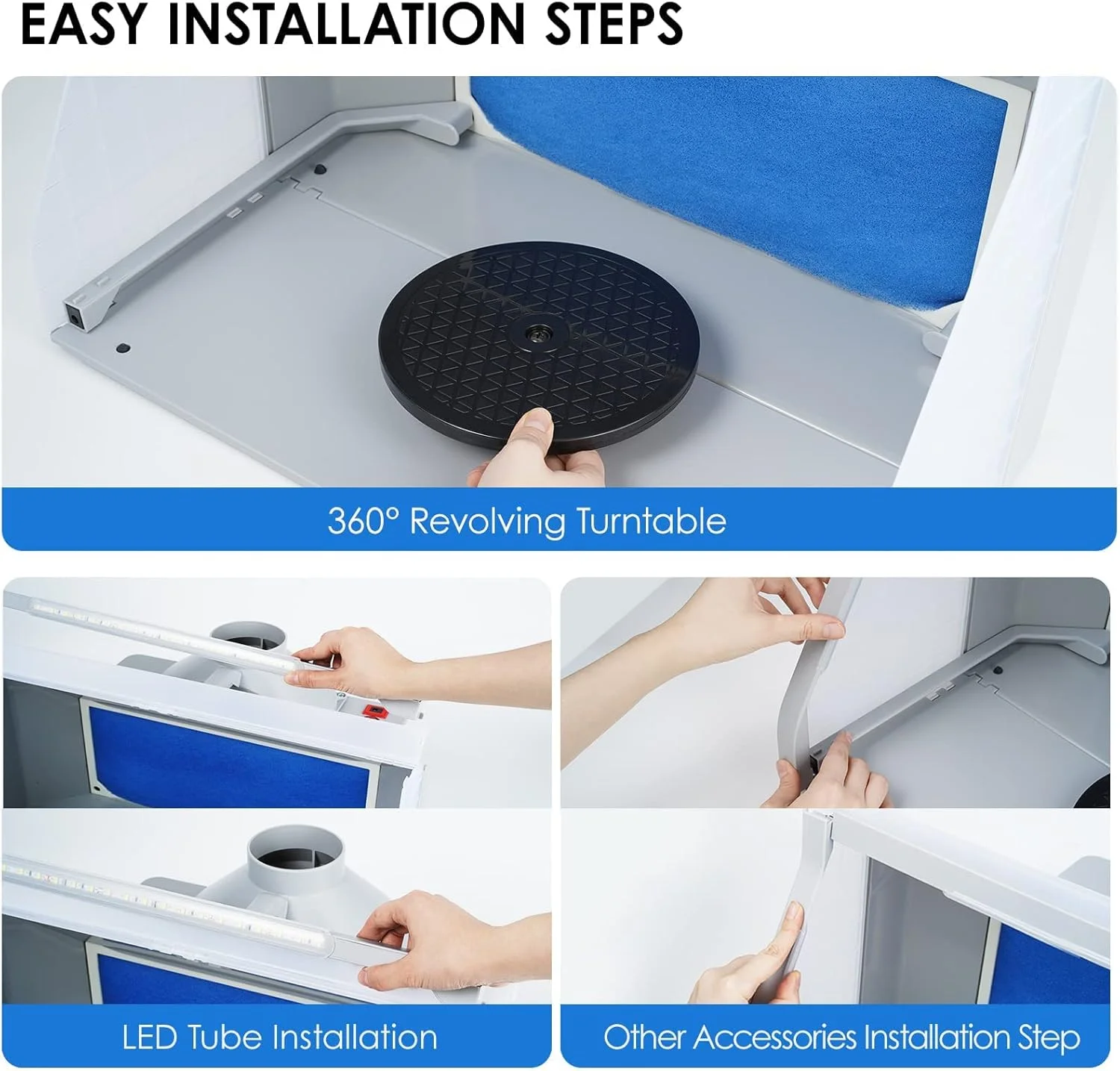 EASY INSTALLATION STEPS

360° Revolving Turntable

LED Tube Installation

Other Accessories Installation Step