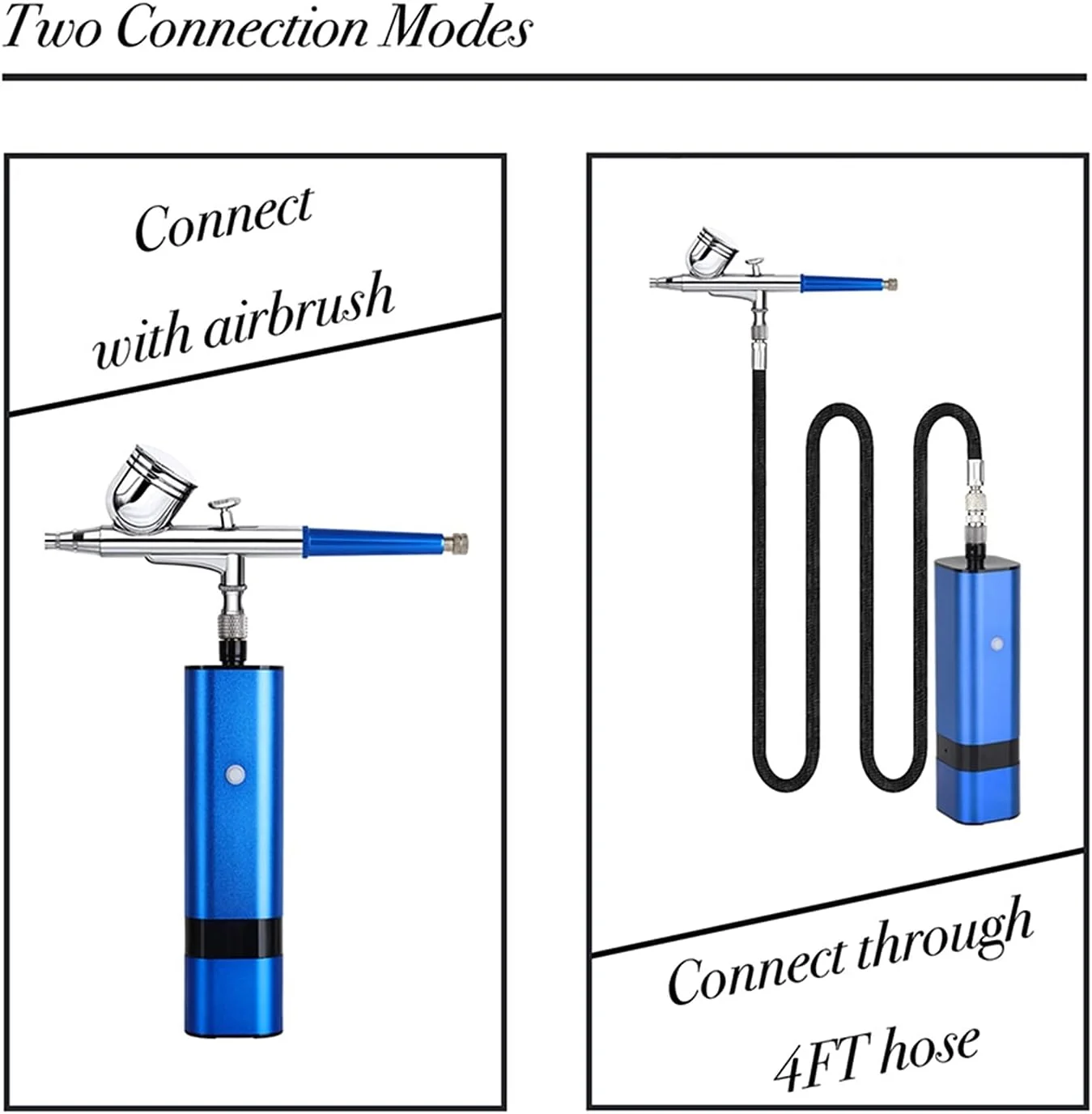 Two Connection Modes

Connect with airbrush

Connect through 4FT hose