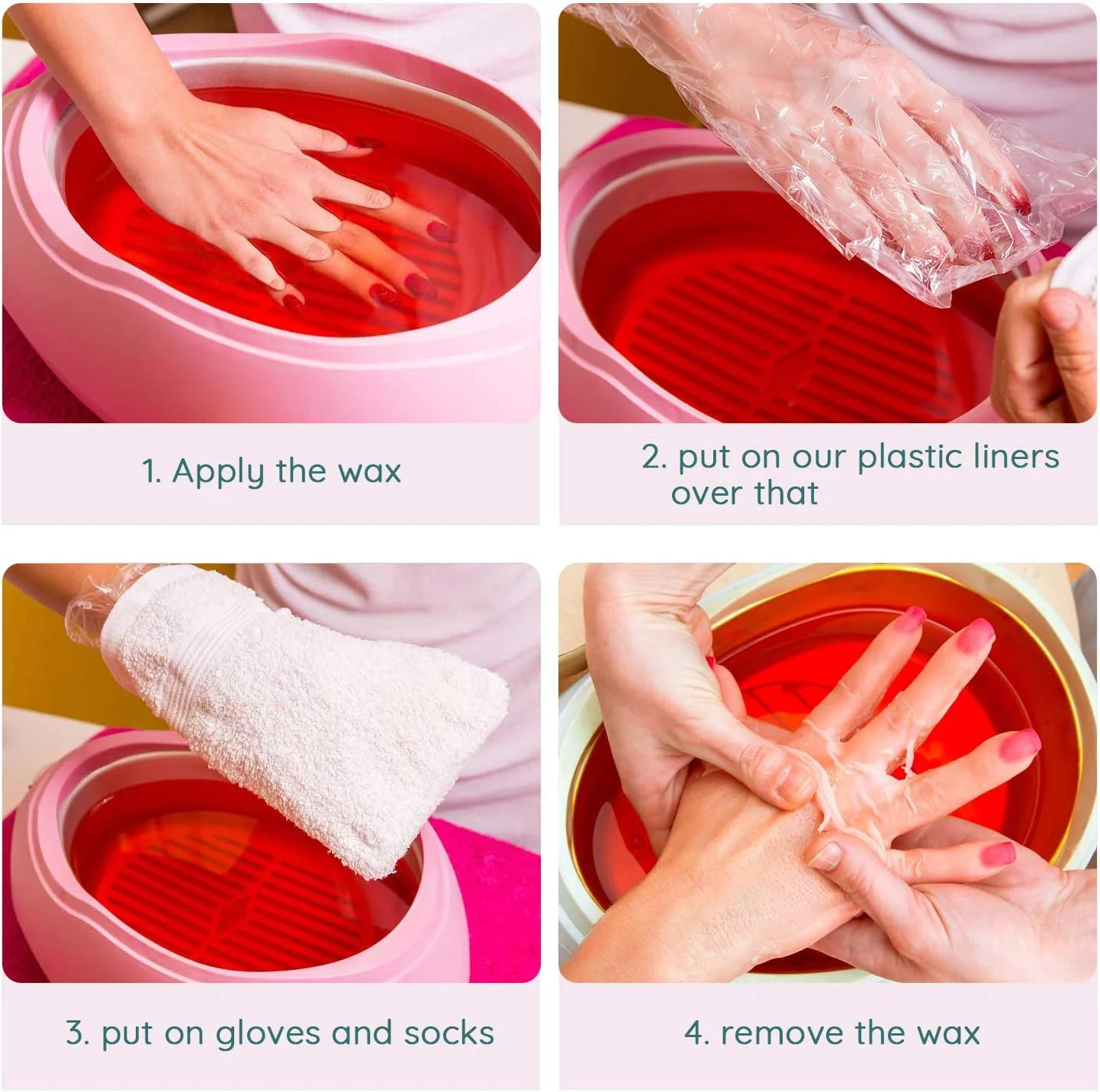 1. Apply the wax

2. put on our plastic liners over that

3. put on gloves and socks

4. remove the wax