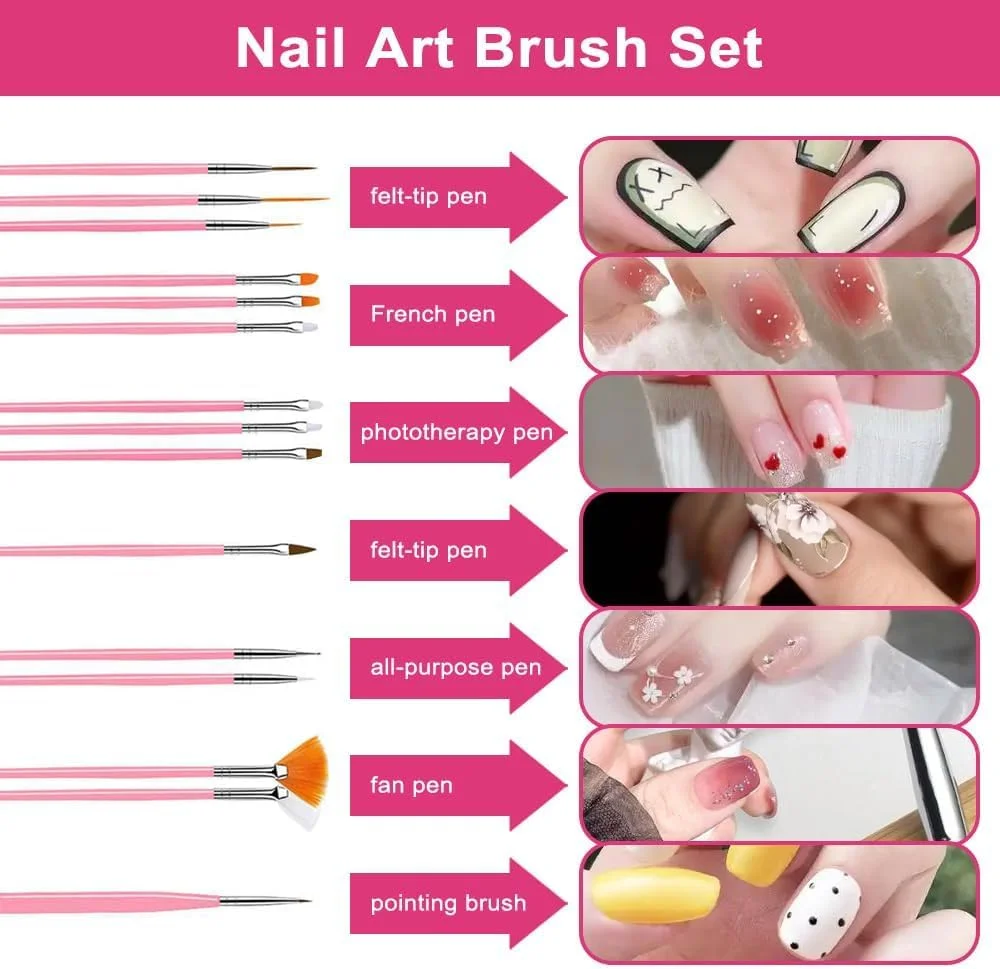 Nail Art Brush Set

felt-tip pen

French pen

phototherapy pen

felt-tip pen

all-purpose pen

fan pen

pointing brush