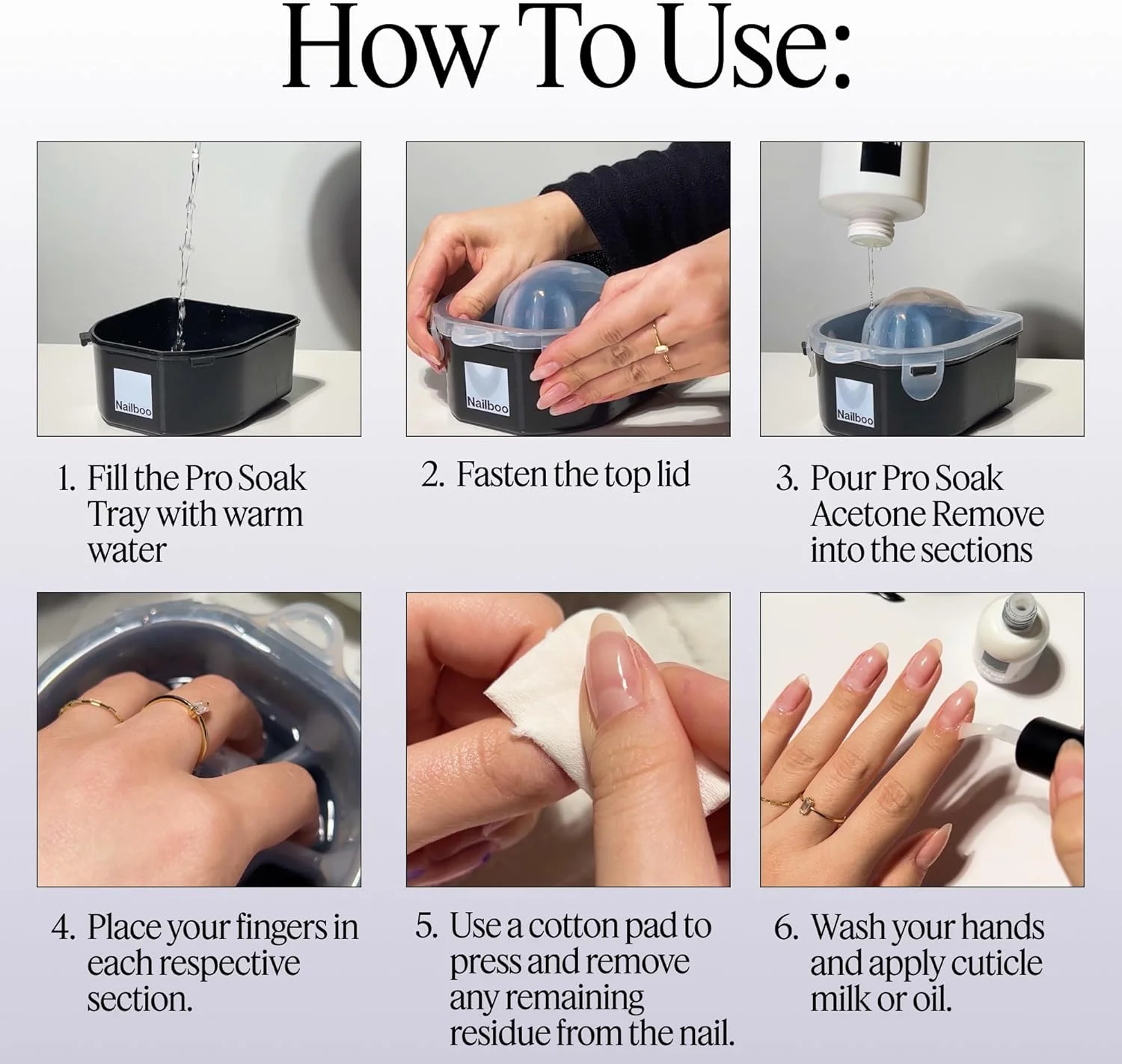 How To Use:

Nailboo

1. Fill the Pro Soak Tray with warm water

Nailboo

2. Fasten the top lid

Nailboo

3. Pour Pro Soak Acetone Remove into the sections

4. Place your fingers in each respective section.

5. Use a cotton pad to press and remove any remaining residue from the nail.

6. Wash your hands and apply cuticle milk or oil.