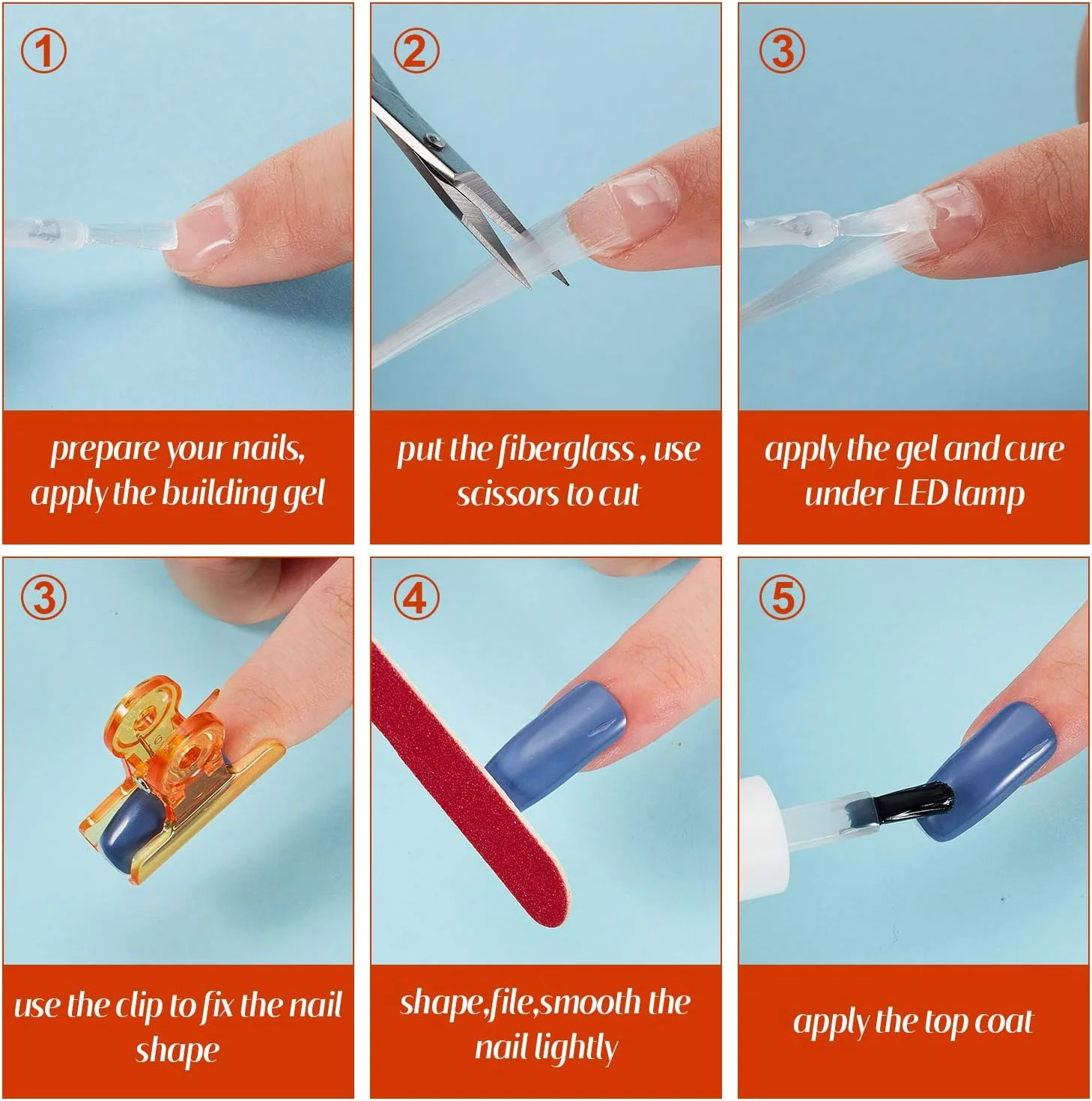 ①

prepare your nails, apply the building gel

②

put the fiberglass , use scissors to cut

③

apply the gel and cure under LED lamp

③

use the clip to fix the nail shape

④

shape,file,smooth the nail lightly

⑤

apply the top coat