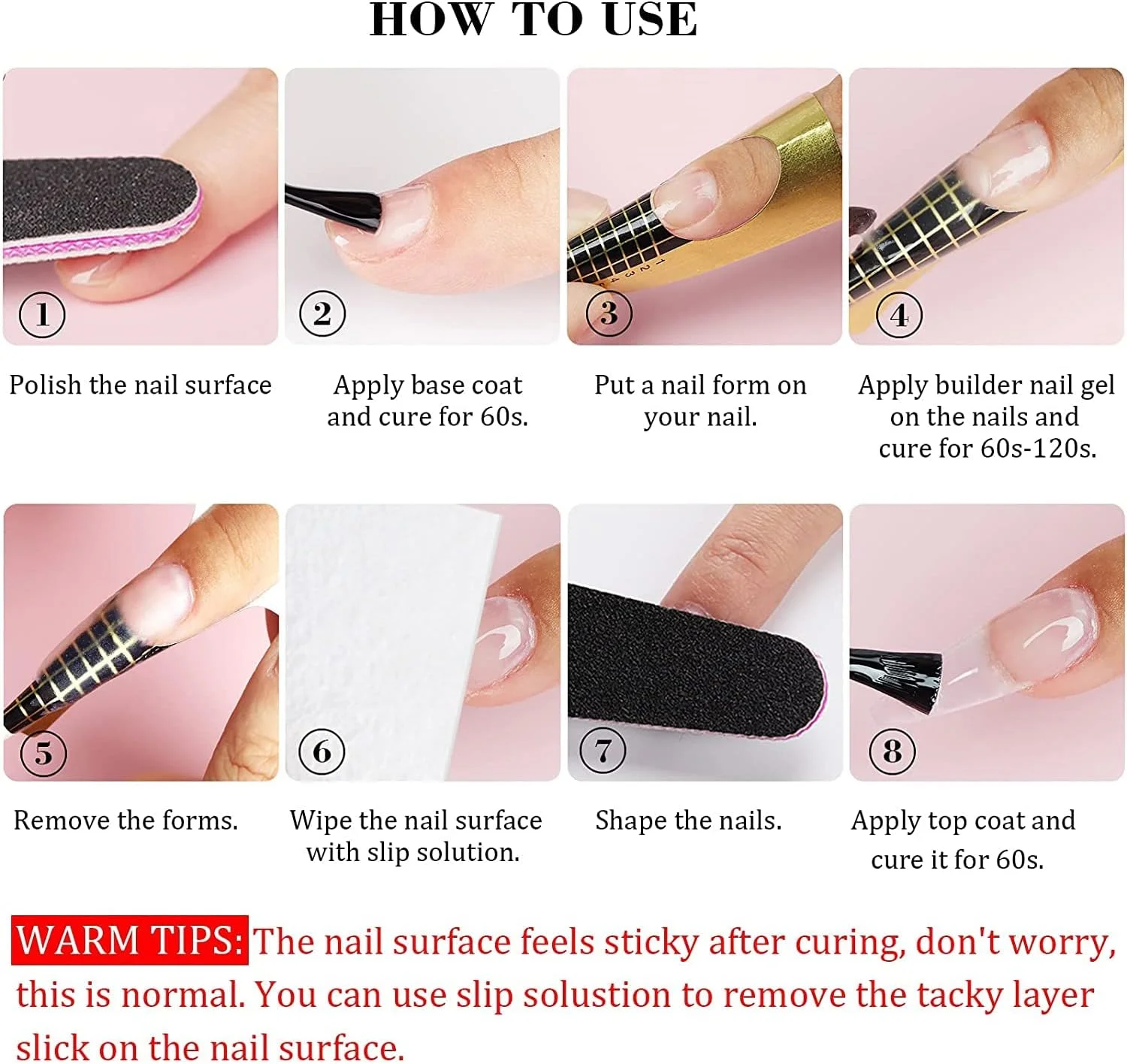 HOW TO USE

1
Polish the nail surface

2
Apply base coat and cure for 60s.

3
Put a nail form on your nail.

4
Apply builder nail gel on the nails and cure for 60s-120s.

5
Remove the forms.

6
Wipe the nail surface with slip solution.

7
Shape the nails.

8
Apply top coat and cure it for 60s.

WARM TIPS: The nail surface feels sticky after curing, don't worry, this is normal. You can use slip solustion to remove the tacky layer slick on the nail surface.