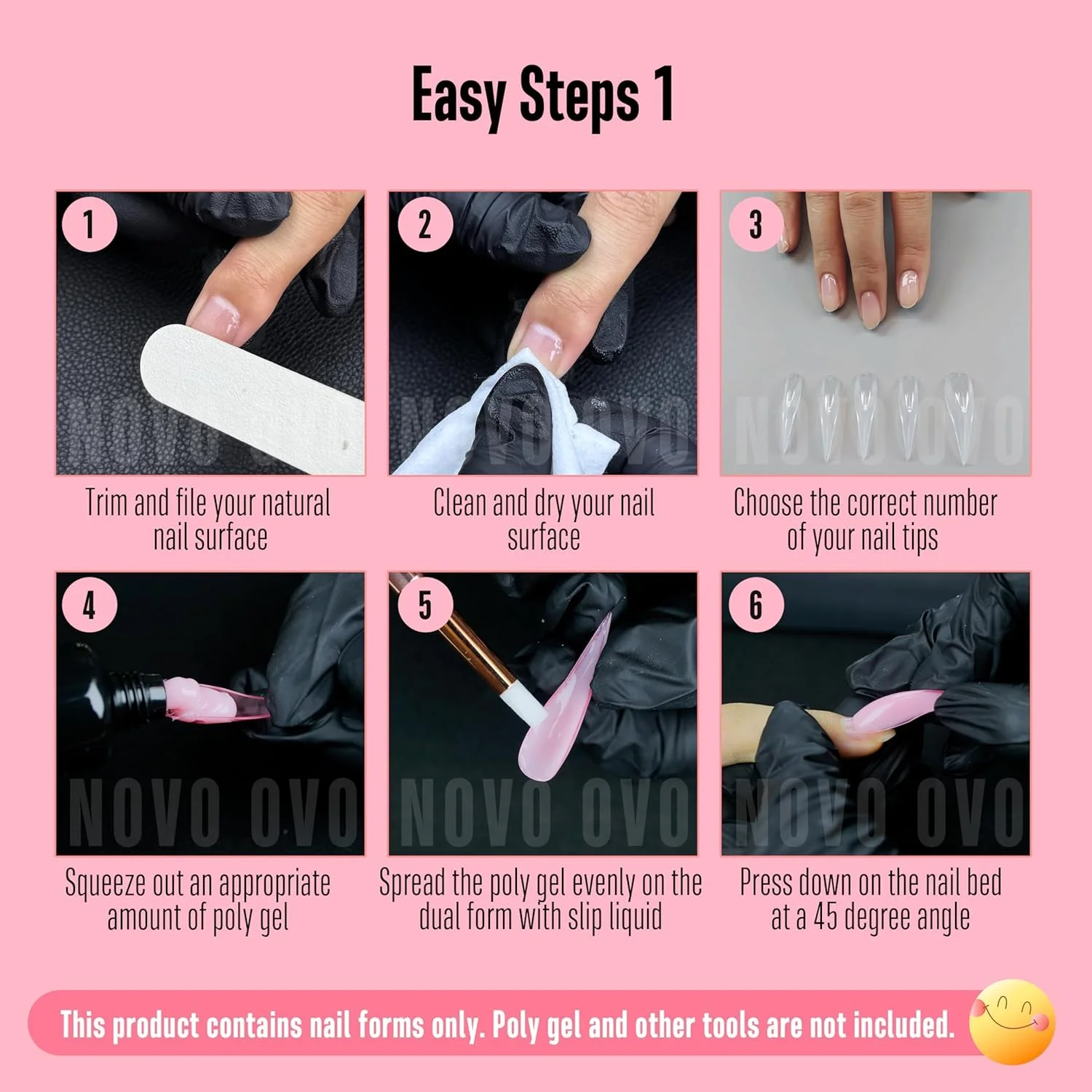 Easy Steps 1

1

NOVO OVO

Trim and file your natural nail surface

2

NOVO OVO

Clean and dry your nail surface

3

NOVO OVO

Choose the correct number of your nail tips

4

NOVO OVO

Squeeze out an appropriate amount of poly gel

5

NOVO OVO

Spread the poly gel evenly on the dual form with slip liquid

6

NOVO OVO

Press down on the nail bed at a 45 degree angle

This product contains nail forms only. Poly gel and other tools are not included.