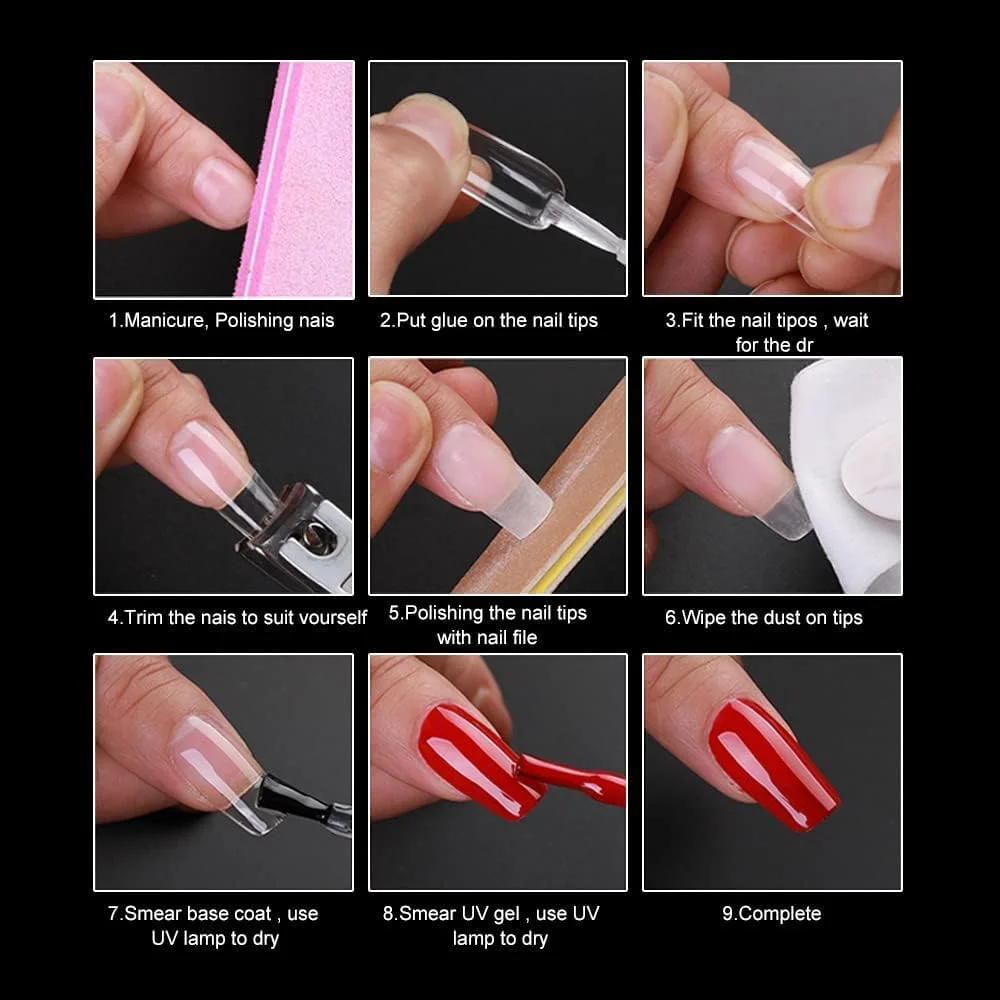 1.Manicure, Polishing nais

2.Put glue on the nail tips

3.Fit the nail tipos , wait for the dr

4.Trim the nais to suit vourself

5.Polishing the nail tips with nail file

6.Wipe the dust on tips

7.Smear base coat , use UV lamp to dry

8.Smear UV gel , use UV lamp to dry

9.Complete