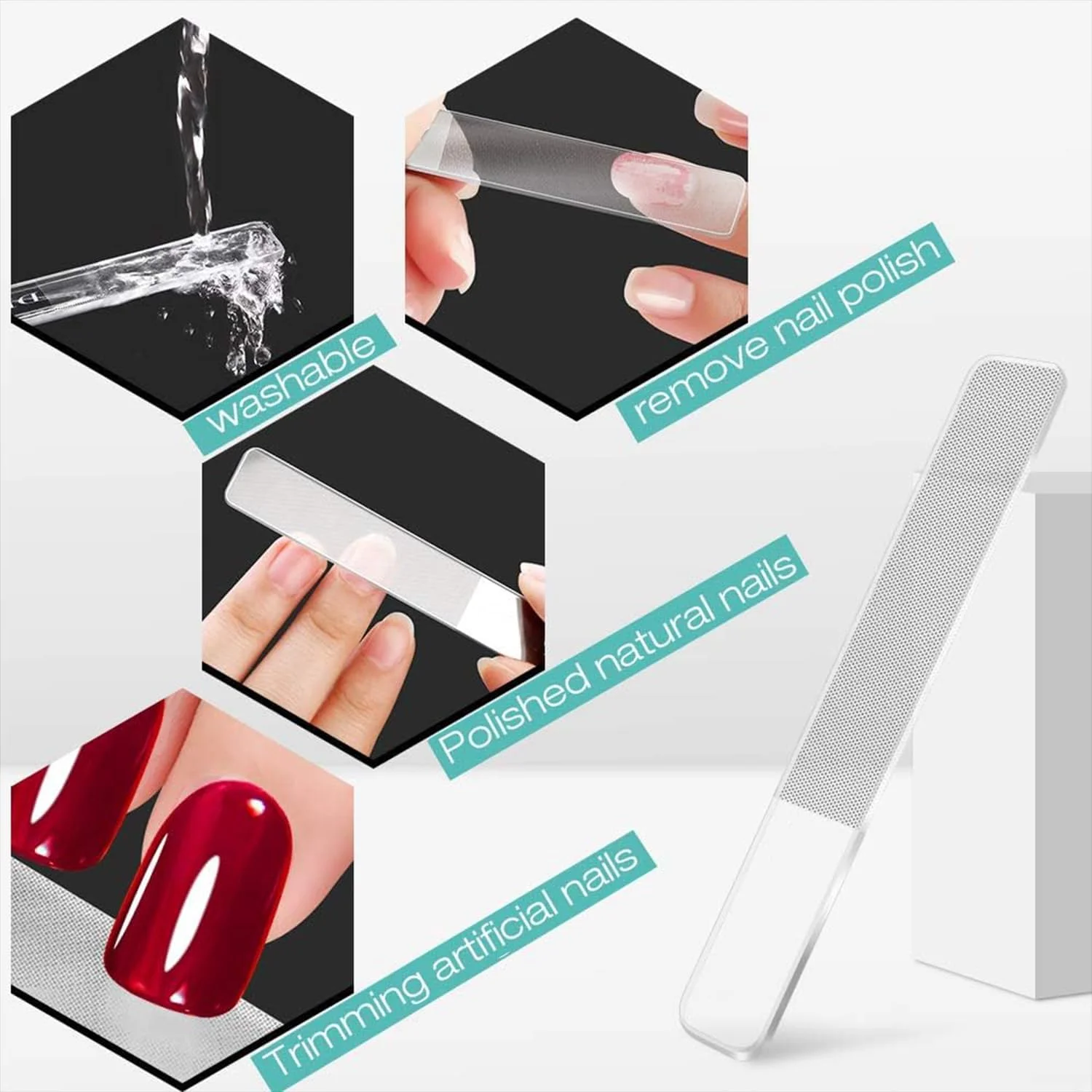 washable

remove nail polish

Polished natural nails

Trimming artificial nails