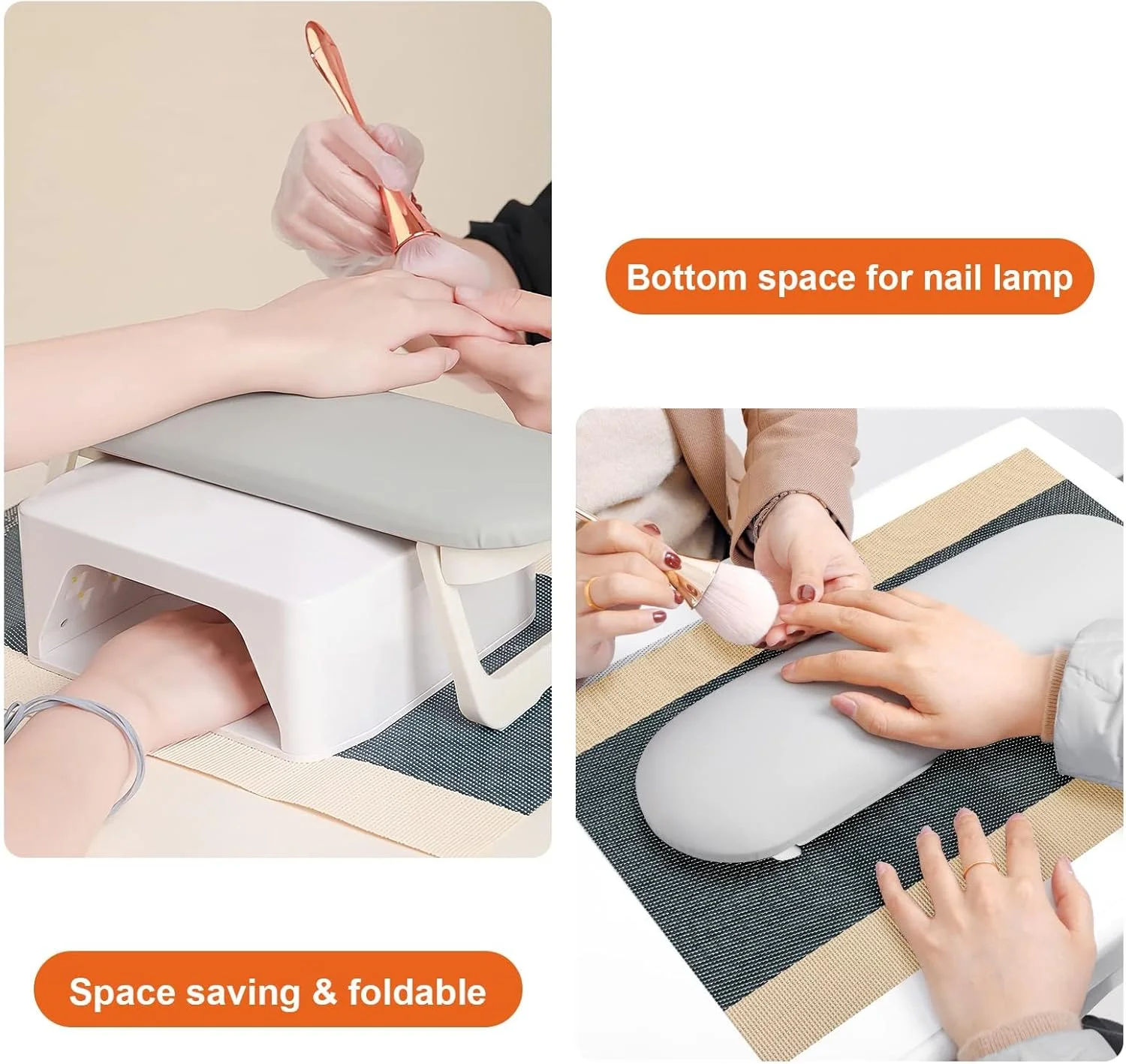 Bottom space for nail lamp

Space saving & foldable