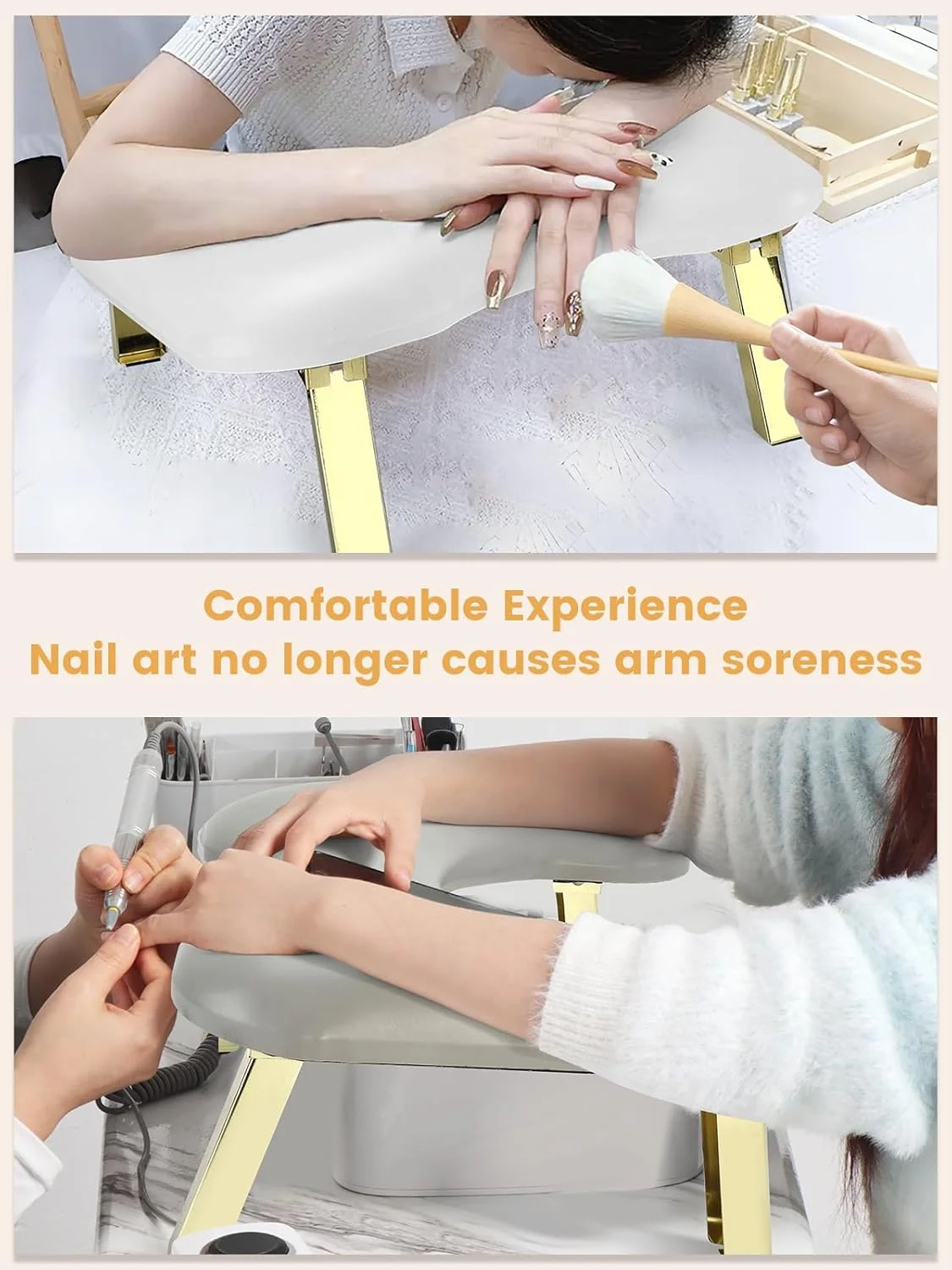 Comfortable Experience
Nail art no longer causes arm soreness