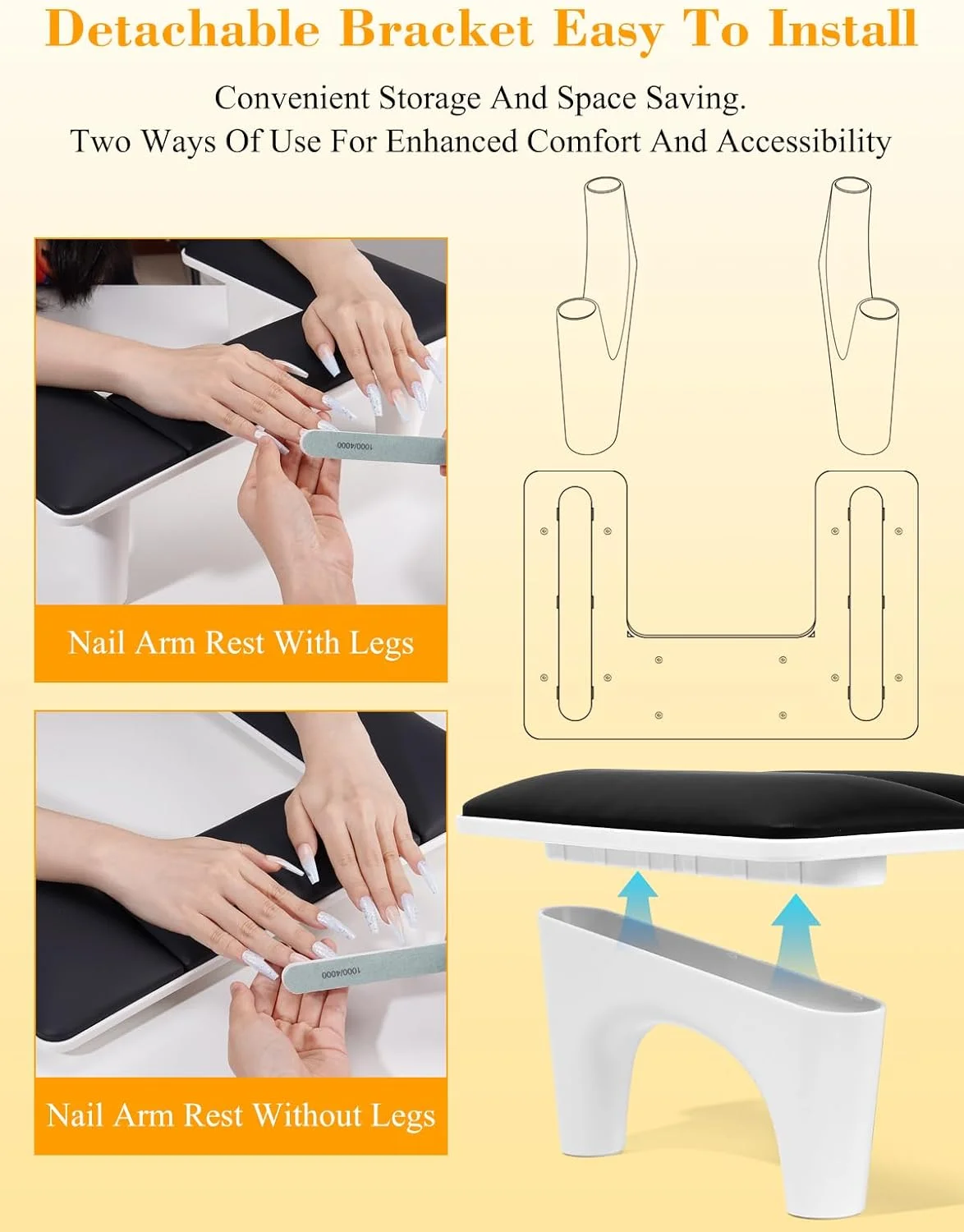 Detachable Bracket Easy To Install

Convenient Storage And Space Saving.
Two Ways Of Use For Enhanced Comfort And Accessibility

1000/4000

Nail Arm Rest With Legs

1000/4000

Nail Arm Rest Without Legs