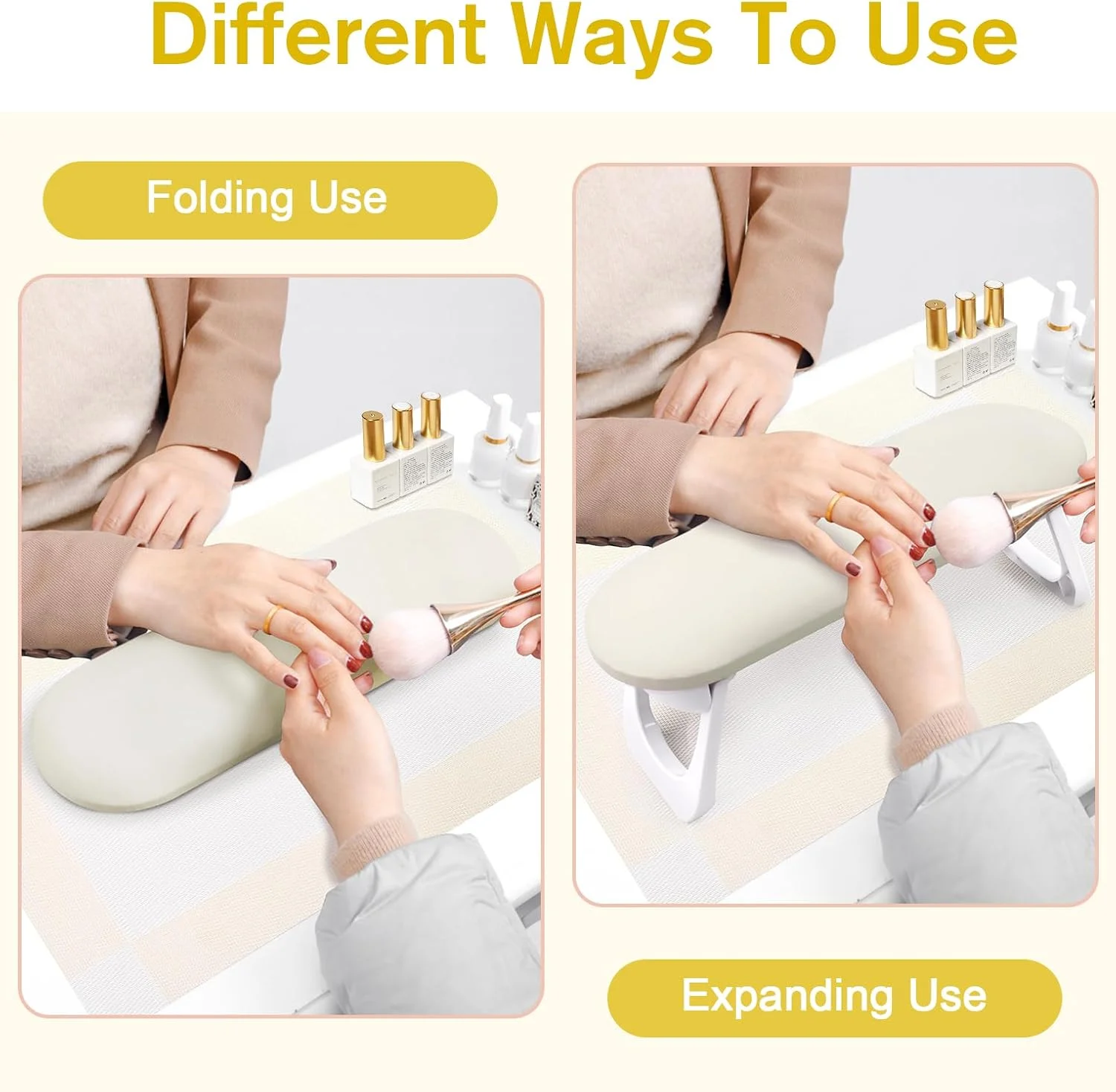 Different Ways To Use

Folding Use

Expanding Use