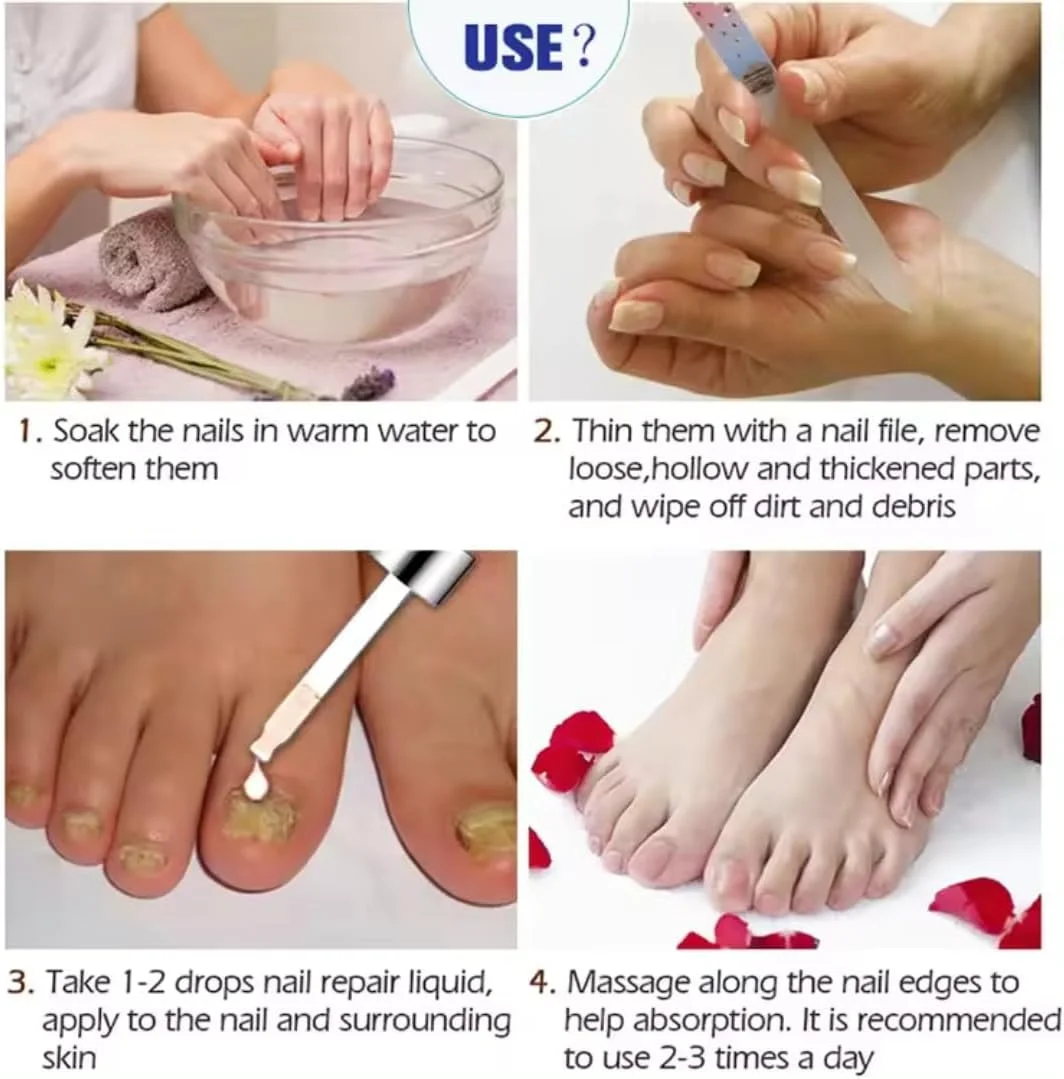 USE?

1. Soak the nails in warm water to soften them

2. Thin them with a nail file, remove loose,hollow and thickened parts, and wipe off dirt and debris

3. Take 1-2 drops nail repair liquid, apply to the nail and surrounding skin

4. Massage along the nail edges to help absorption. It is recommended to use 2-3 times a day