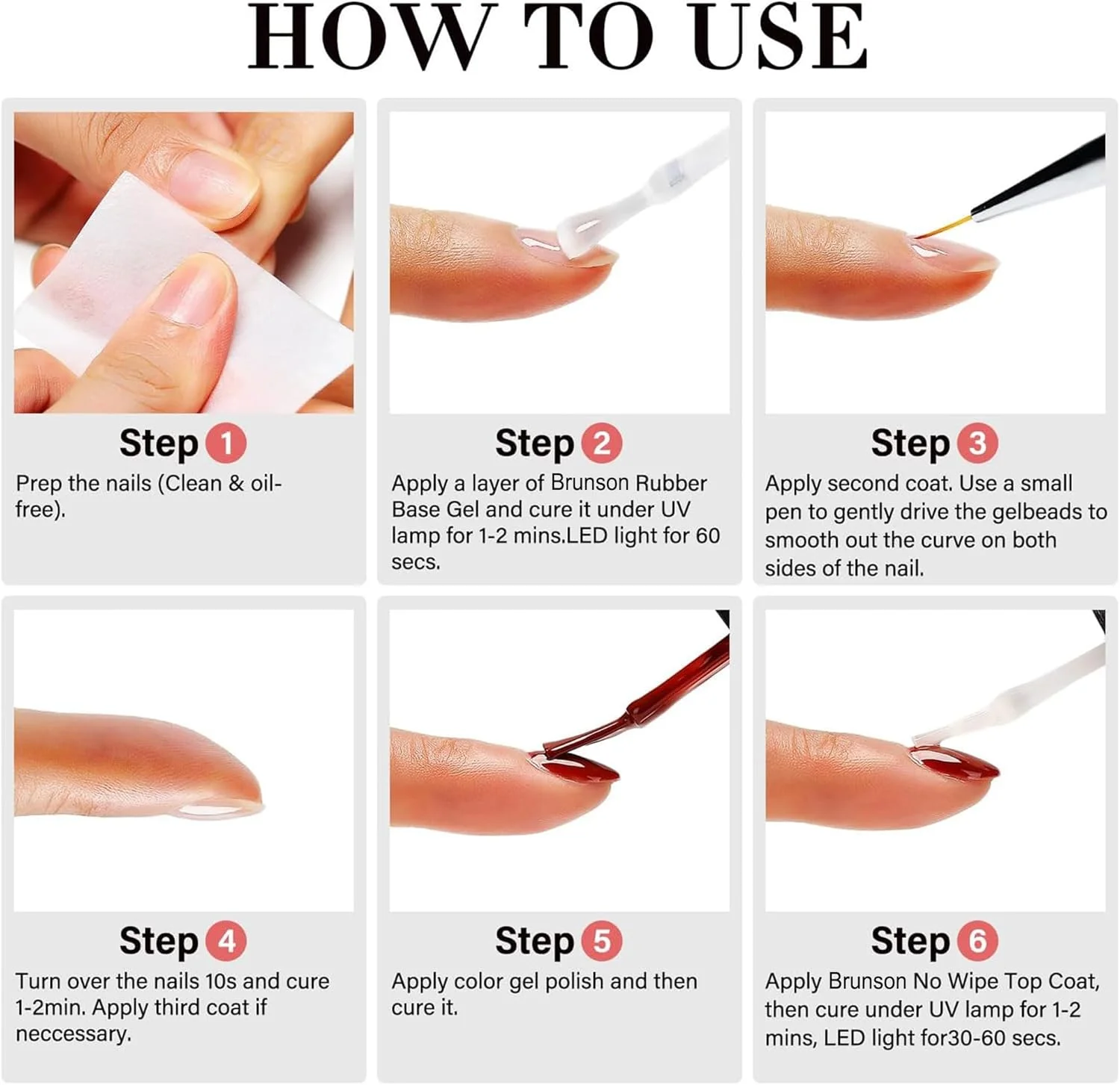 HOW TO USE

Step 1
Prep the nails (Clean & oil-free).

Step 2
Apply a layer of Brunson Rubber Base Gel and cure it under UV lamp for 1-2 mins.LED light for 60 secs.

Step 3
Apply second coat. Use a small pen to gently drive the gelbeads to smooth out the curve on both sides of the nail.

Step 4
Turn over the nails 10s and cure 1-2min. Apply third coat if neccessary.

Step 5
Apply color gel polish and then cure it.

Step 6
Apply Brunson No Wipe Top Coat, then cure under UV lamp for 1-2 mins, LED light for30-60 secs.