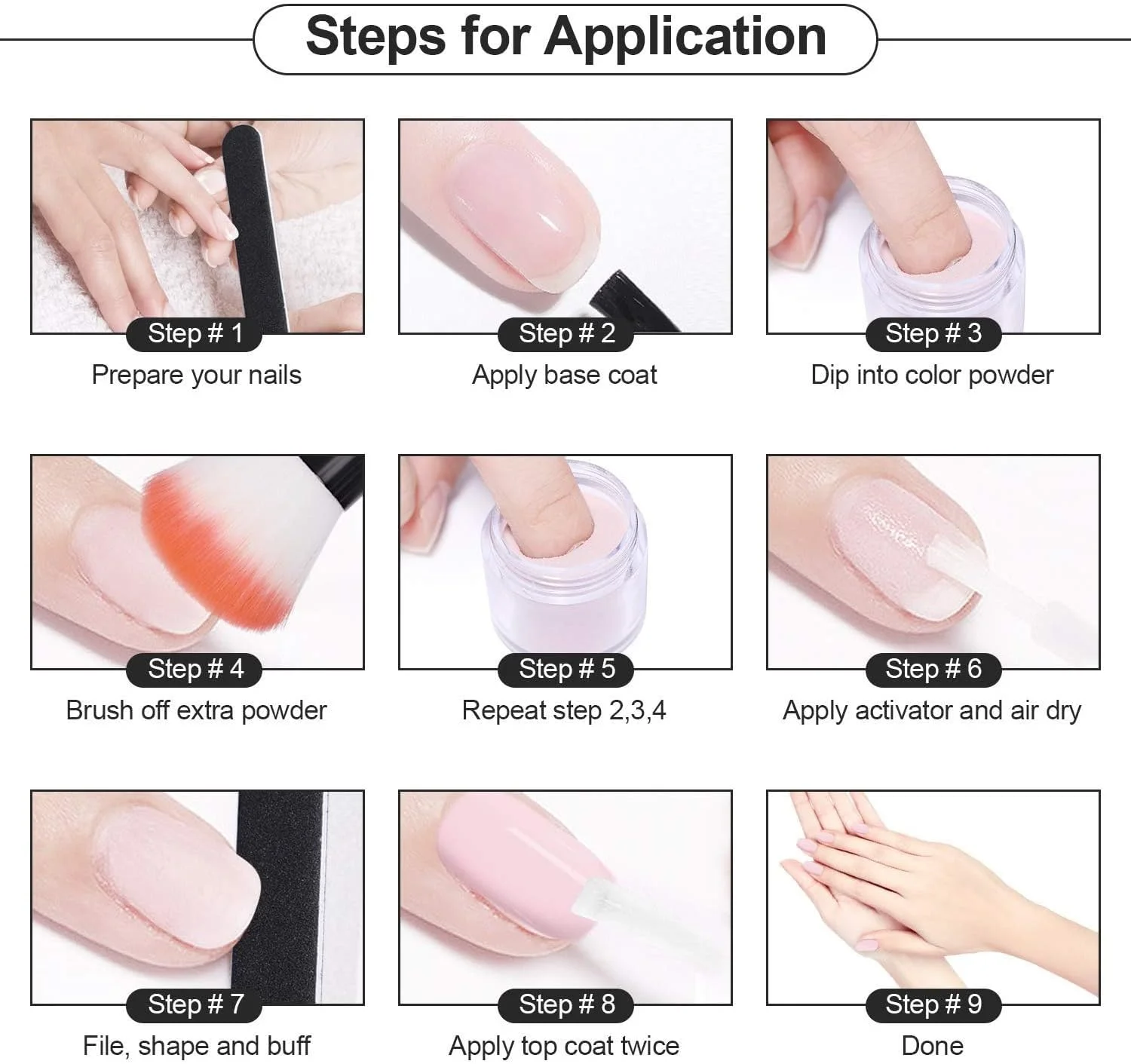 Steps for Application

Step # 1
Prepare your nails

Step # 2
Apply base coat

Step # 3
Dip into color powder

Step # 4
Brush off extra powder

Step # 5
Repeat step 2,3,4

Step # 6
Apply activator and air dry

Step # 7
File, shape and buff

Step # 8
Apply top coat twice

Step # 9
Done