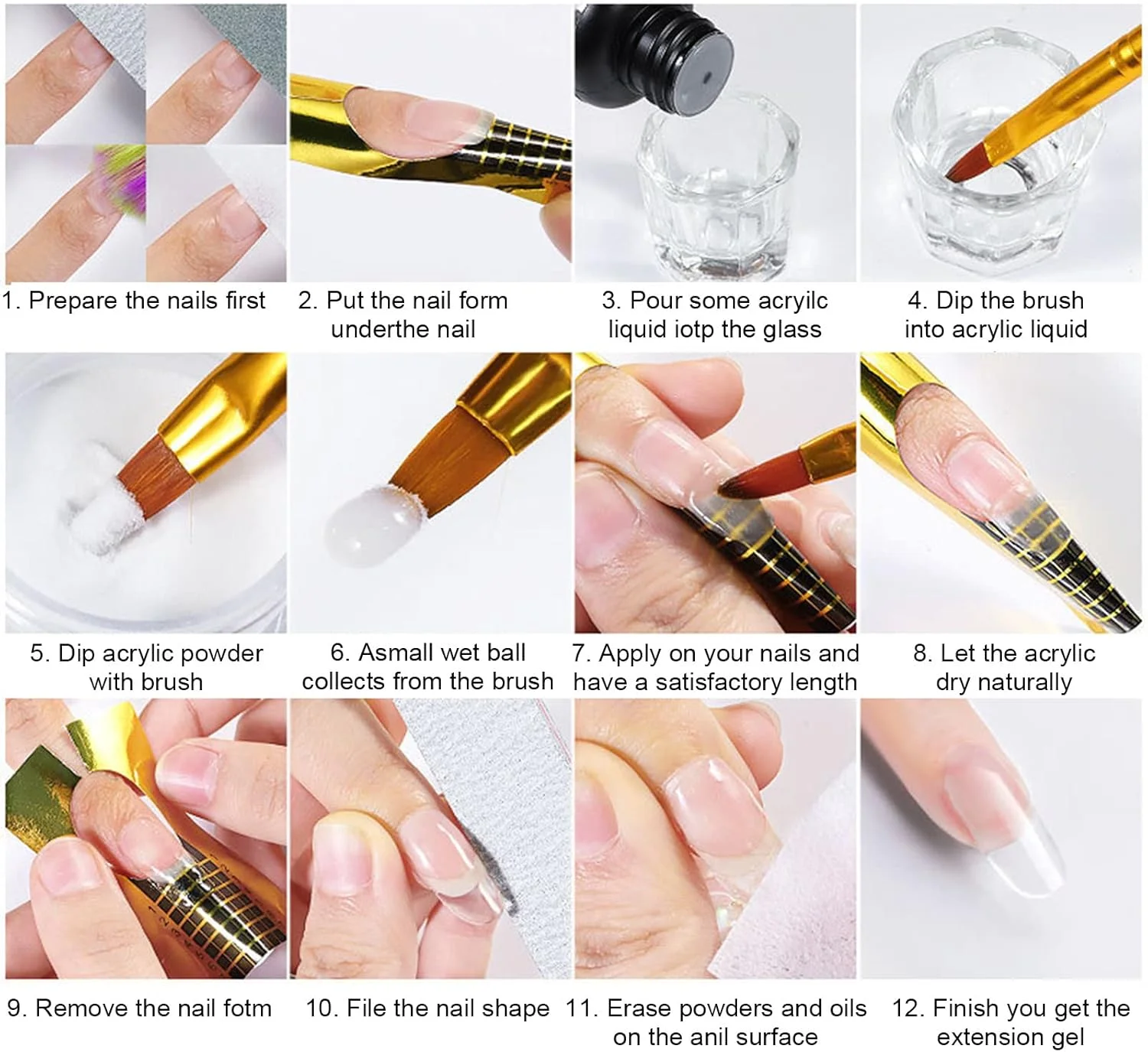 1. Prepare the nails first

2. Put the nail form underthe nail

3. Pour some acryilc liquid iotp the glass

4. Dip the brush into acrylic liquid

5. Dip acrylic powder with brush

6. Asmall wet ball collects from the brush

7. Apply on your nails and have a satisfactory length

8. Let the acrylic dry naturally

9. Remove the nail fotm

10. File the nail shape

11. Erase powders and oils on the anil surface

12. Finish you get the extension gel