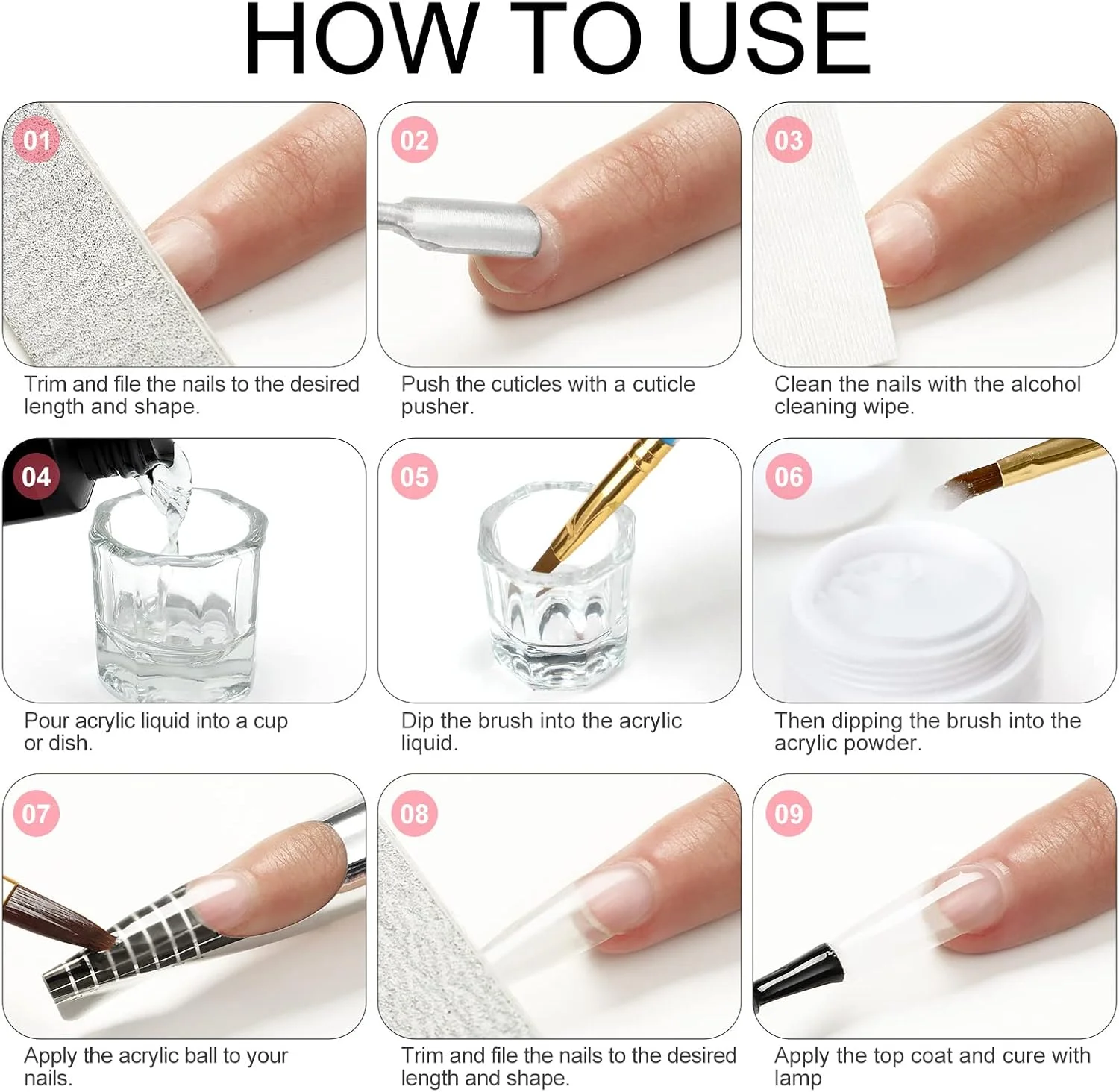 HOW TO USE

01
Trim and file the nails to the desired length and shape.

02
Push the cuticles with a cuticle pusher.

03
Clean the nails with the alcohol cleaning wipe.

04
Pour acrylic liquid into a cup or dish.

05
Dip the brush into the acrylic liquid.

06
Then dipping the brush into the acrylic powder.

07
Apply the acrylic ball to your nails.

08
Trim and file the nails to the desired length and shape.

09
Apply the top coat and cure with lamp