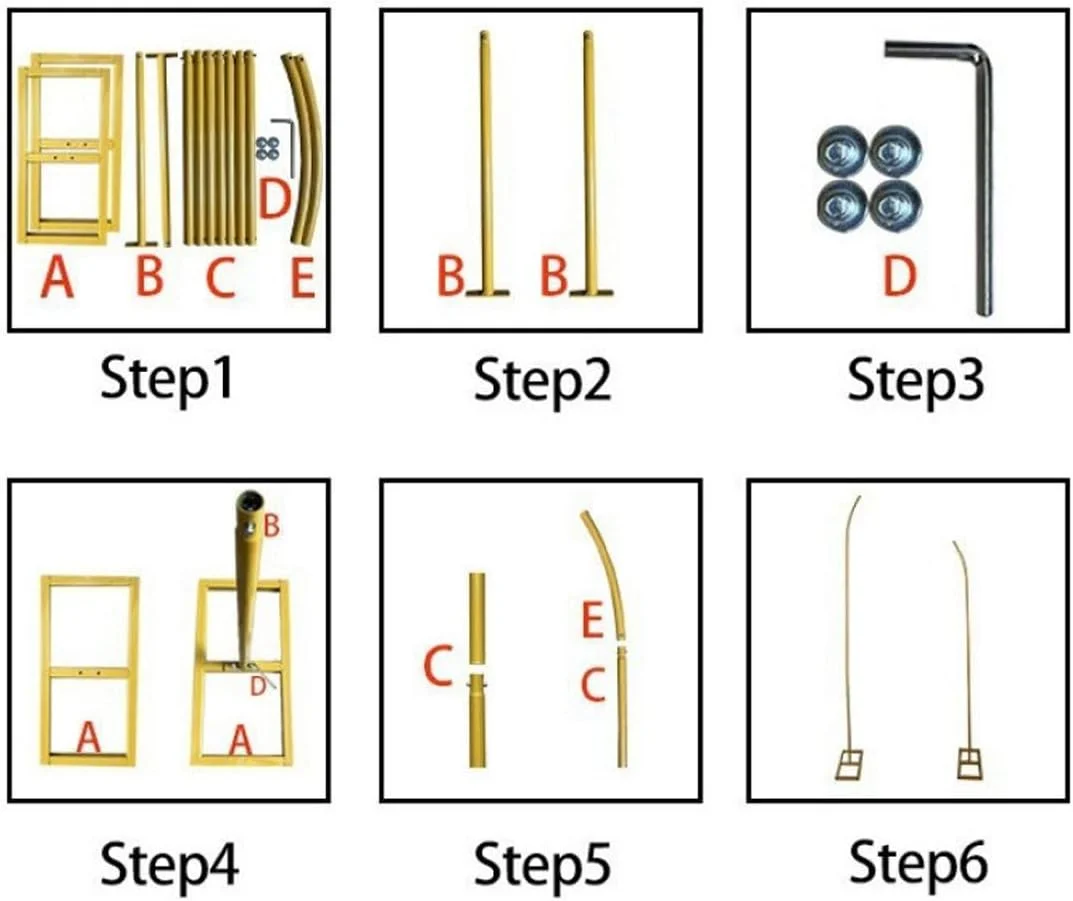 A B C D E

Step1

B B

Step2

D

Step3

B
D
A A

Step4

C E C

Step5

Step6