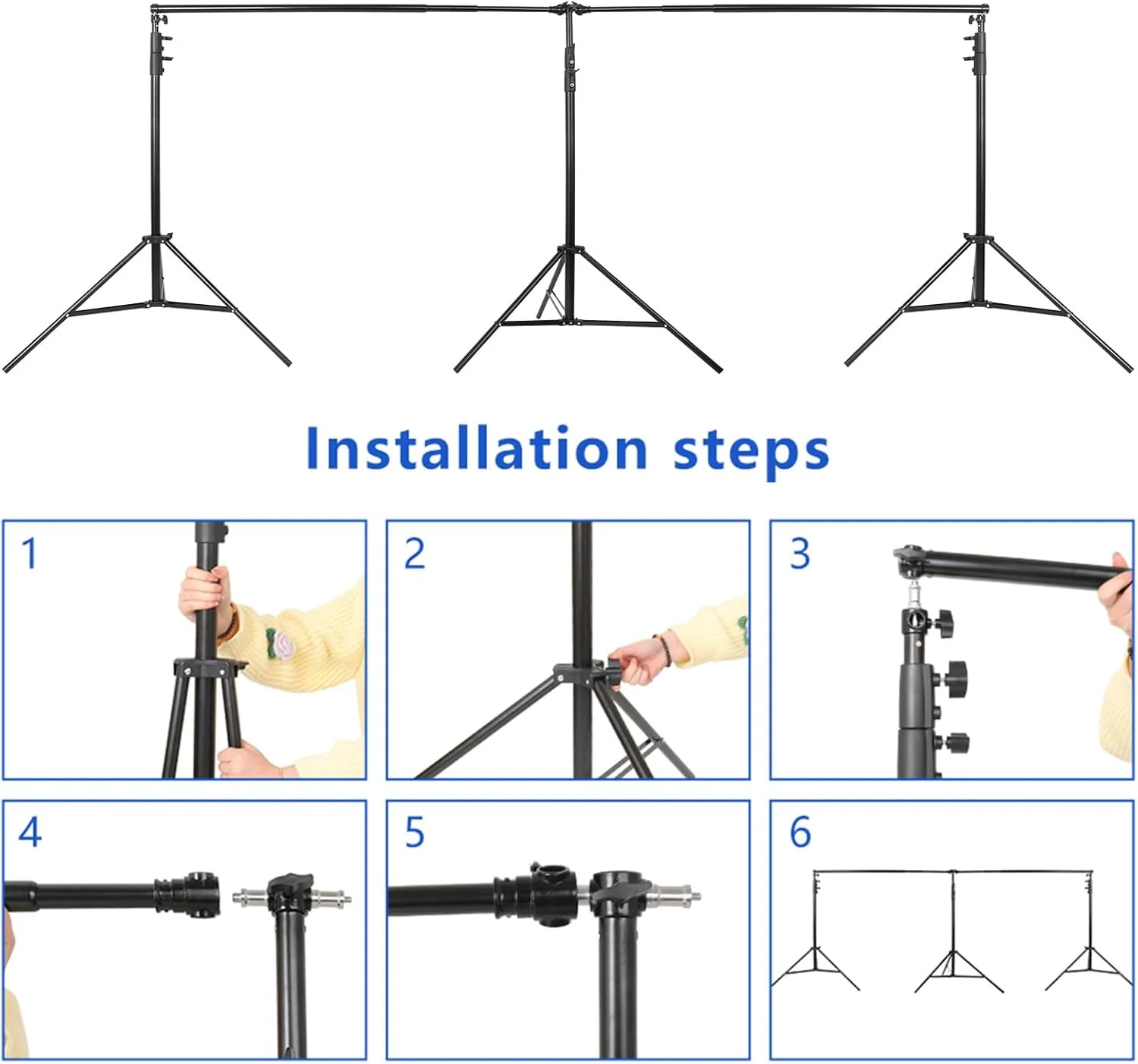 Installation steps

1

2

3

4

5

6