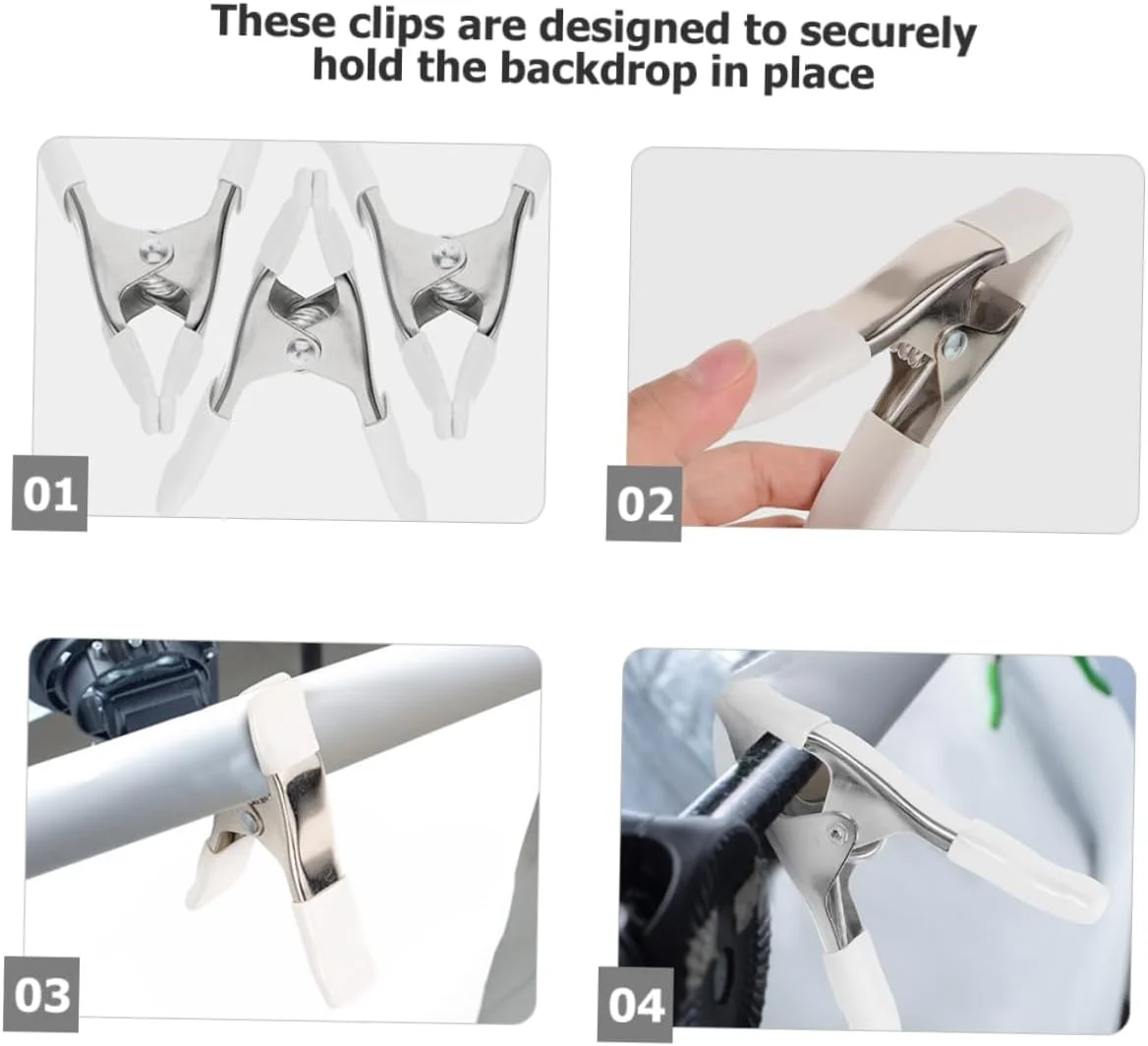 These clips are designed to securely hold the backdrop in place

01

02

03

04