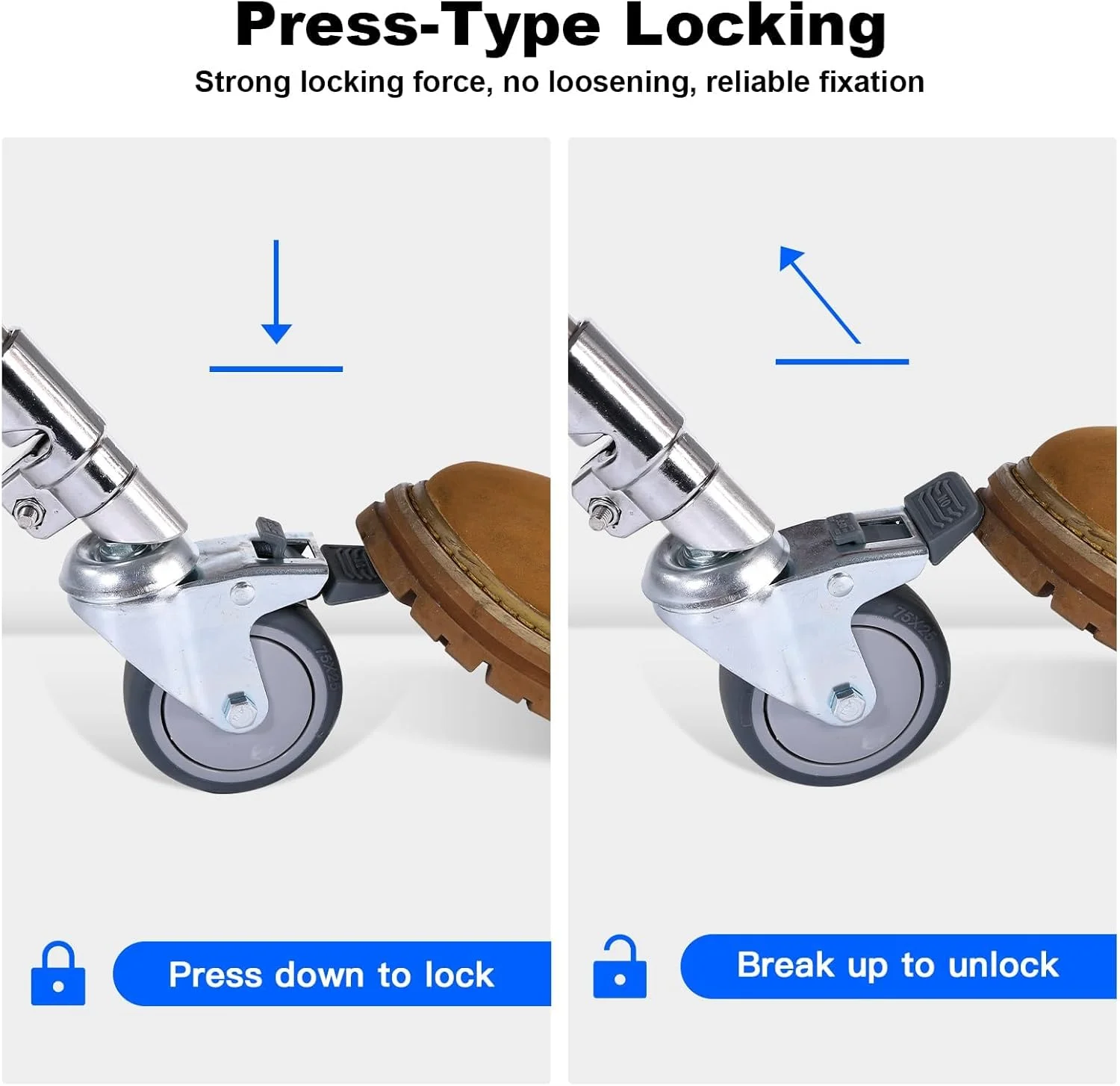 Press-Type Locking

Strong locking force, no loosening, reliable fixation

75X25

Press down to lock

75X25

Break up to unlock