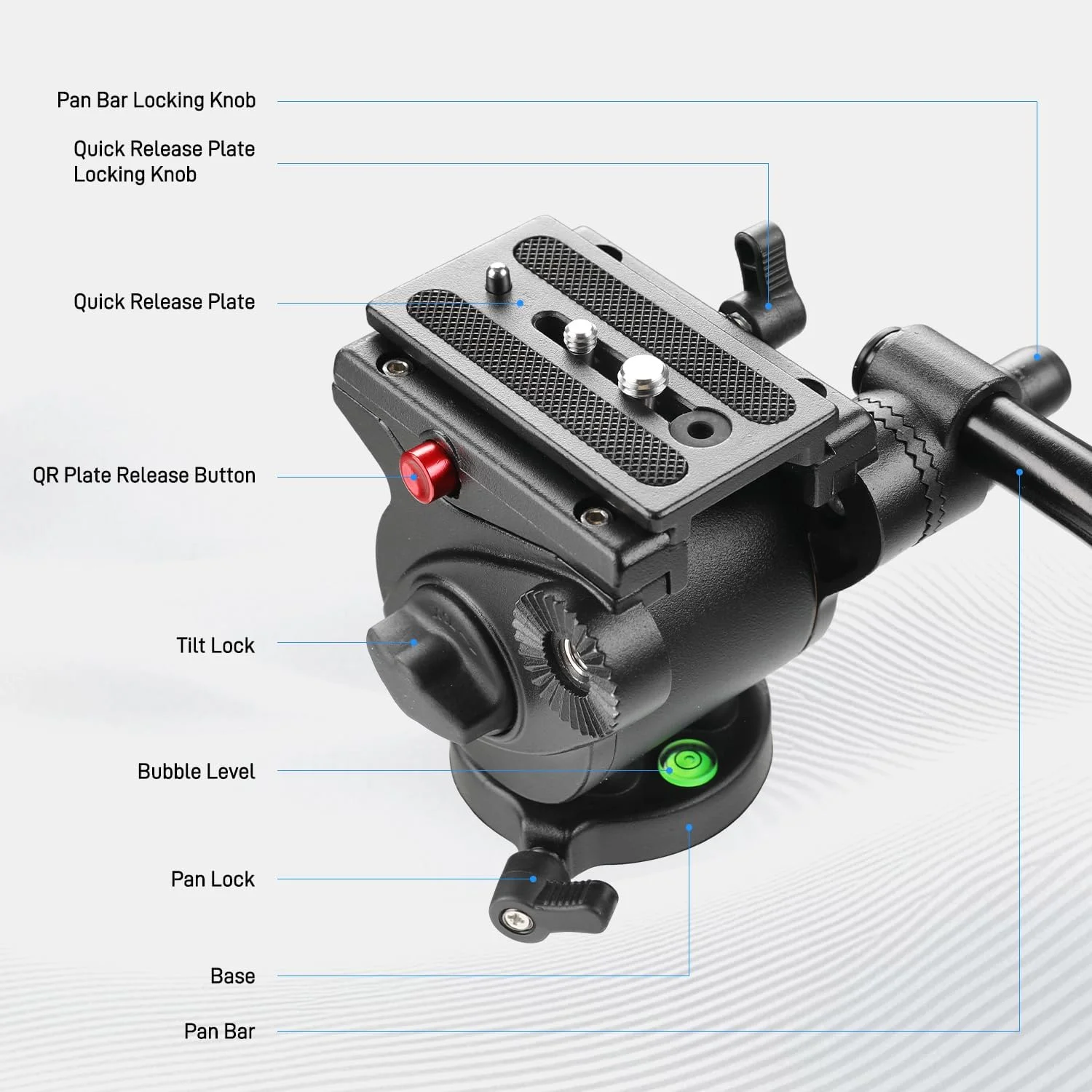 Pan Bar Locking Knob

Quick Release Plate
Locking Knob

Quick Release Plate

QR Plate Release Button

Tilt Lock

Bubble Level

Pan Lock

Base

Pan Bar