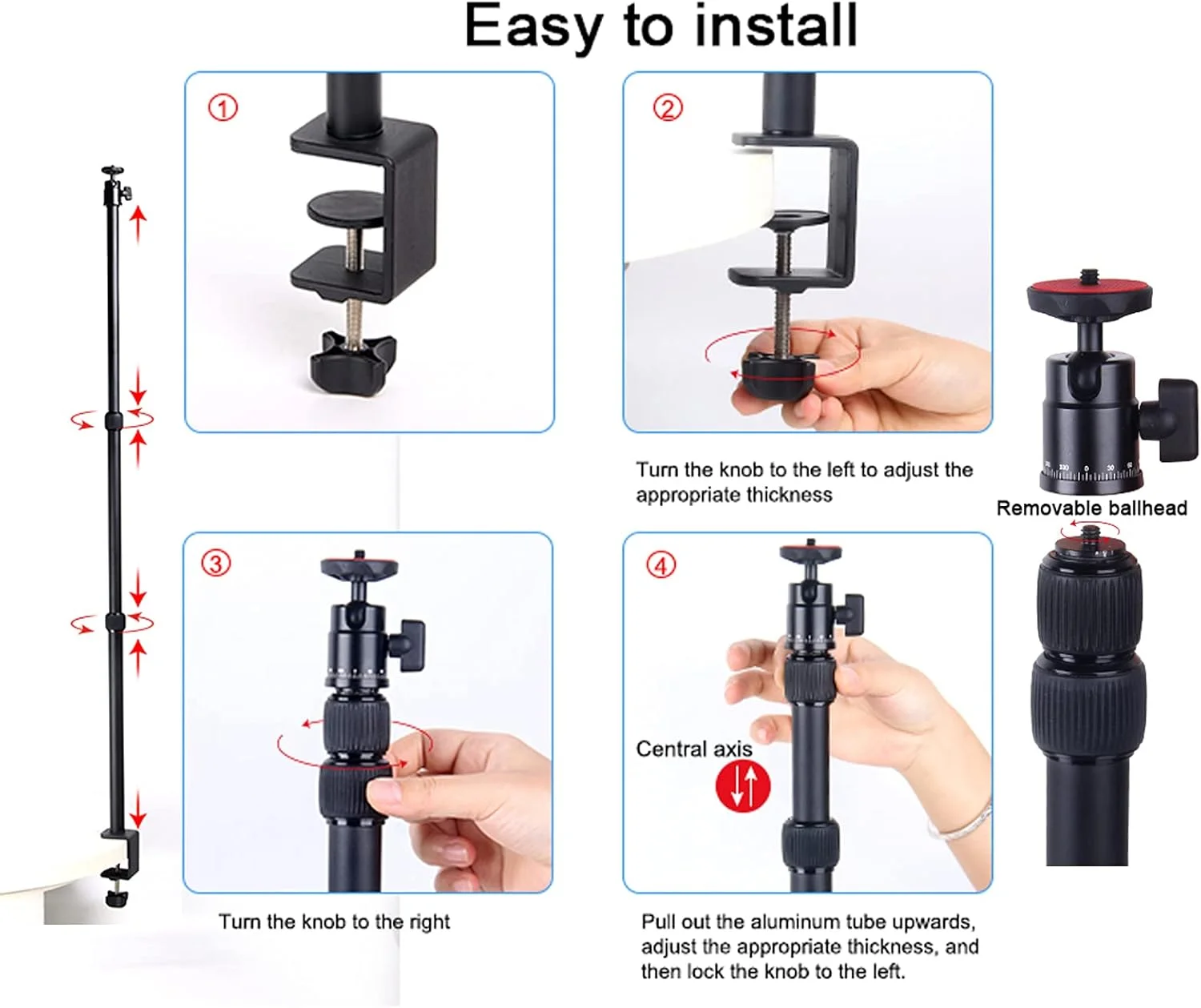 Easy to install

①

②

Turn the knob to the left to adjust the appropriate thickness

Removable ballhead

③

Turn the knob to the right

④

Central axis

Pull out the aluminum tube upwards, adjust the appropriate thickness, and then lock the knob to the left.