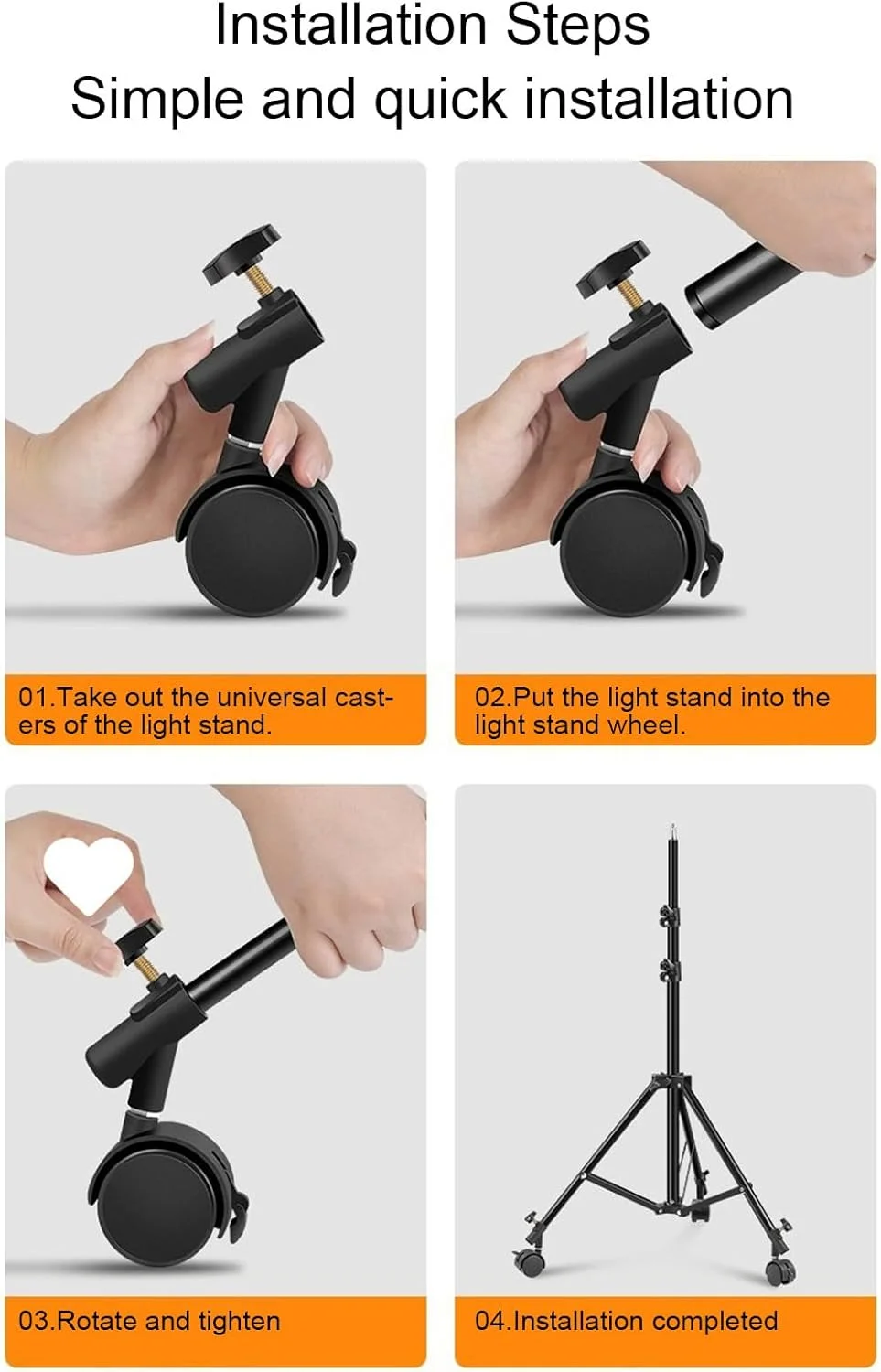 Installation Steps
Simple and quick installation

01.Take out the universal casters of the light stand.

02.Put the light stand into the light stand wheel.

03.Rotate and tighten

04.Installation completed