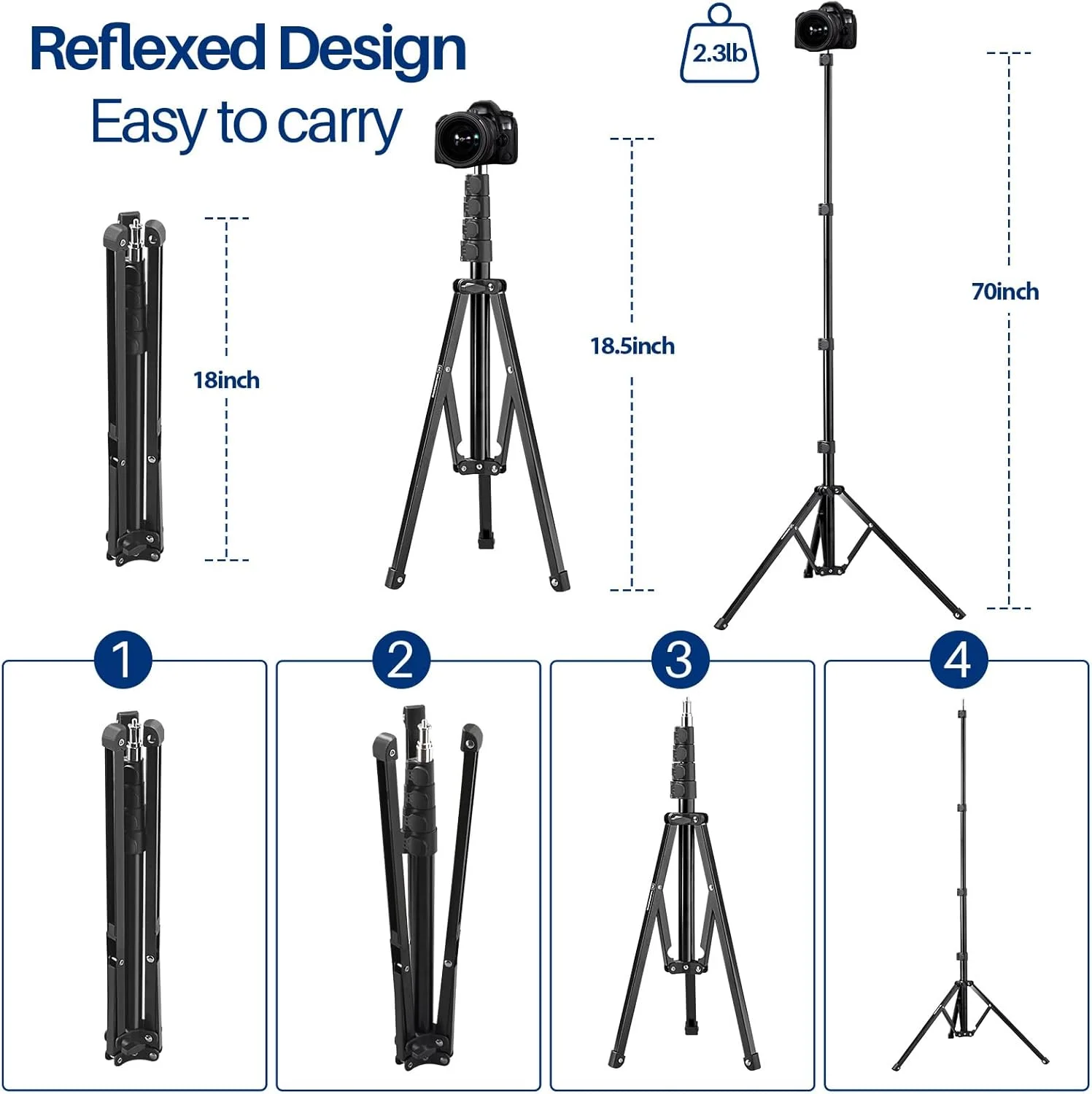 Reflexed Design

Easy to carry

2.3lb

18inch

18.5inch

70inch

1

2

3

4