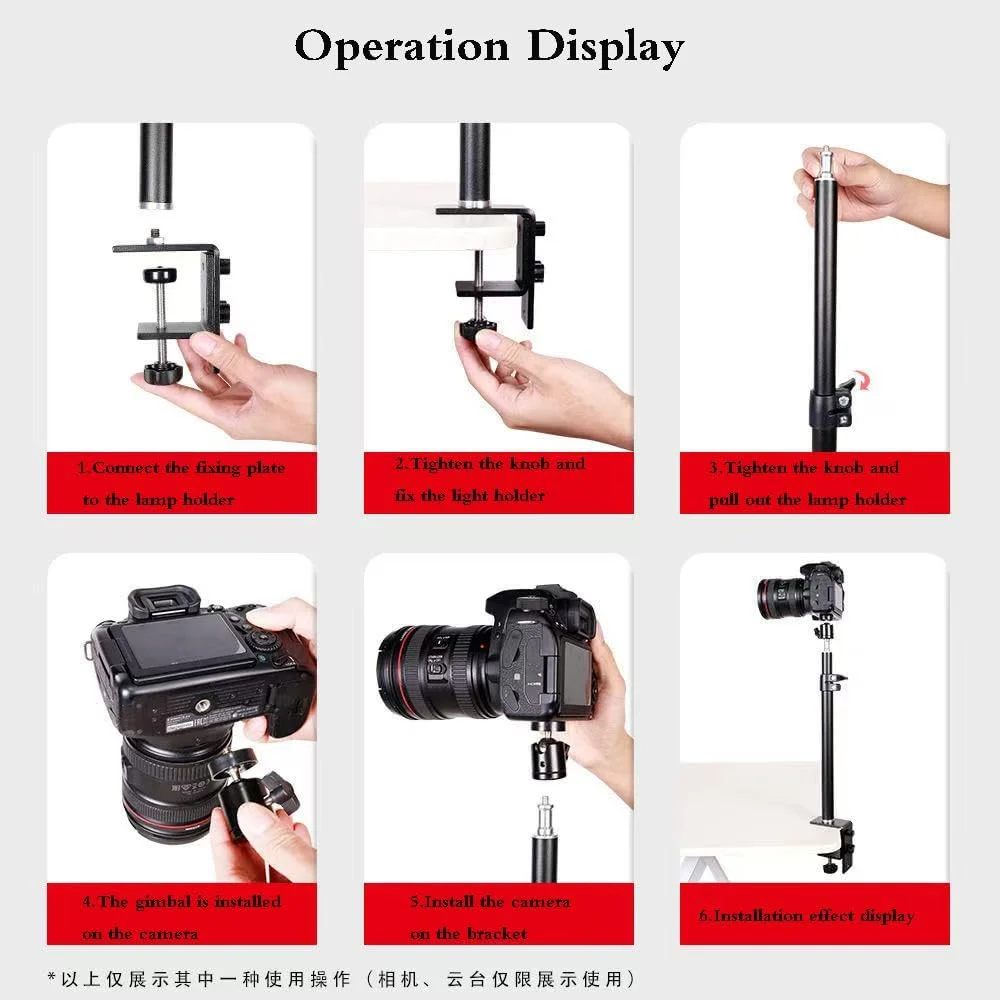 Operation Display

1.Connect the fixing plate to the lamp holder

2.Tighten the knob and fix the light holder

3.Tighten the knob and pull out the lamp holder

4.The gimbal is installed on the camera

5.Install the camera on the bracket

6.Installation effect display

*以上仅展示其中一种使用操作（相机、云台仅限展示使用）