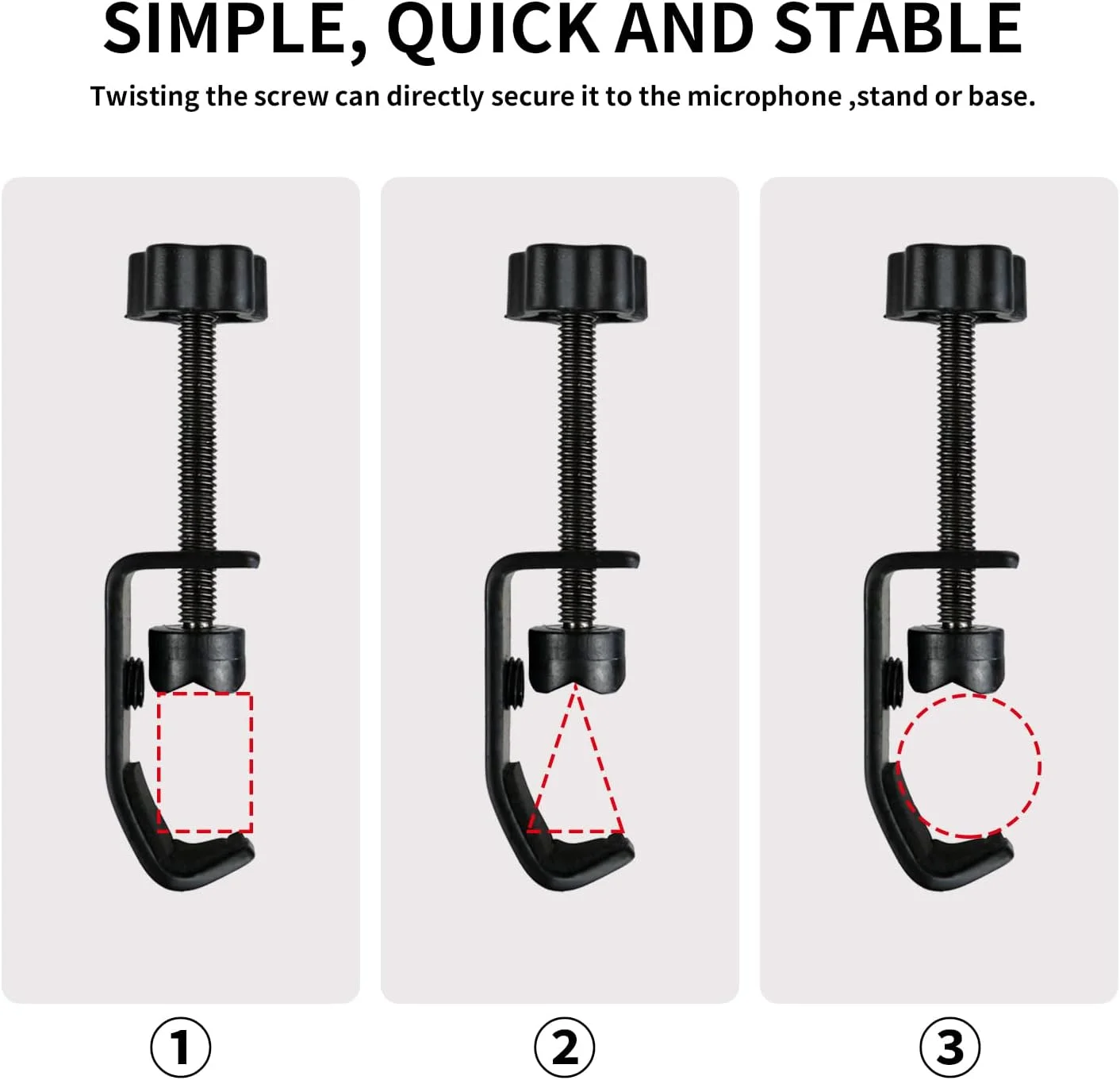 SIMPLE, QUICK AND STABLE

Twisting the screw can directly secure it to the microphone ,stand or base.

①

②

③