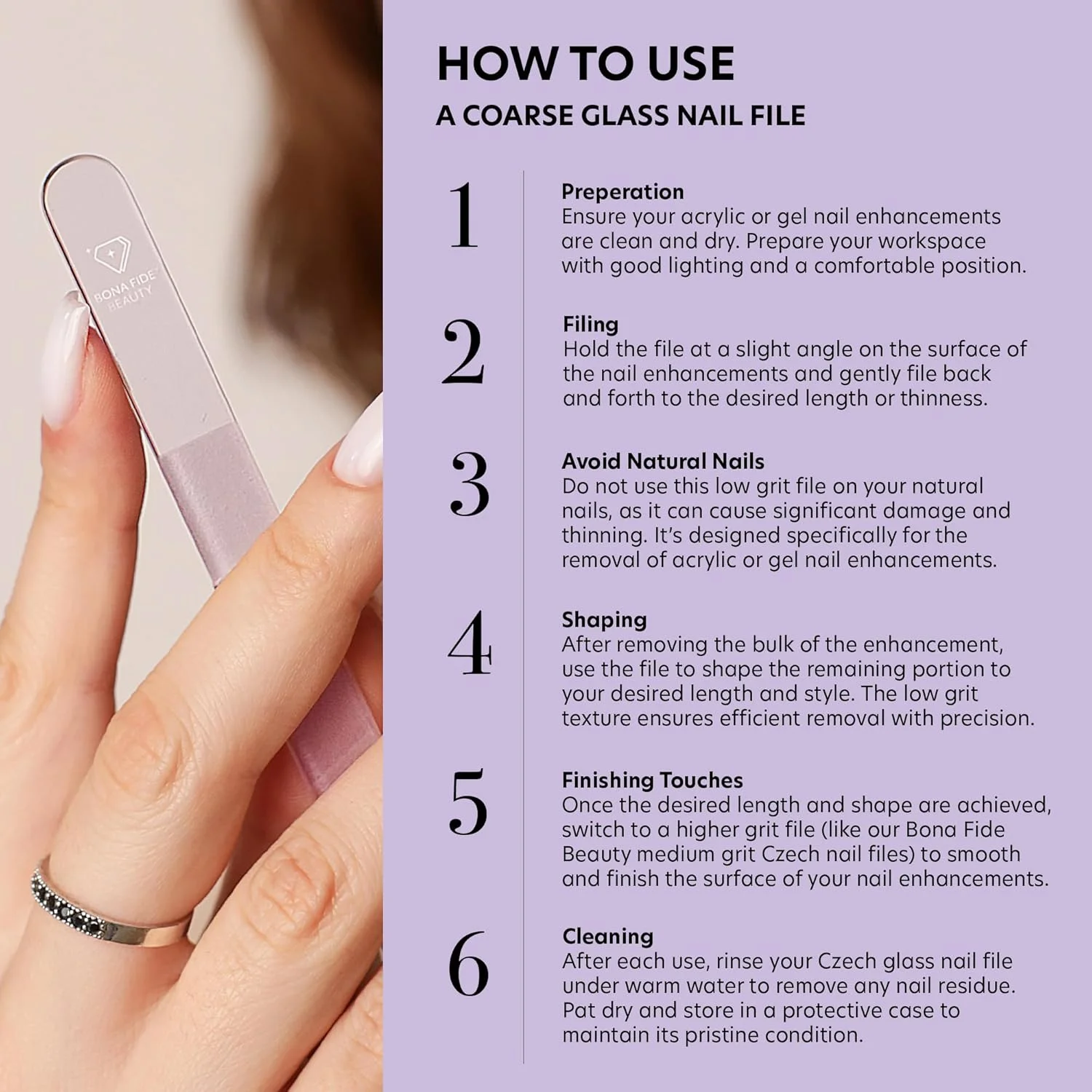 BONA FIDE
BEAUTY

HOW TO USE
A COARSE GLASS NAIL FILE

1
Preperation
Ensure your acrylic or gel nail enhancements are clean and dry. Prepare your workspace with good lighting and a comfortable position.

2
Filing
Hold the file at a slight angle on the surface of the nail enhancements and gently file back and forth to the desired length or thinness.

3
Avoid Natural Nails
Do not use this low grit file on your natural nails, as it can cause significant damage and thinning. It's designed specifically for the removal of acrylic or gel nail enhancements.

4
Shaping
After removing the bulk of the enhancement, use the file to shape the remaining portion to your desired length and style. The low grit texture ensures efficient removal with precision.

5
Finishing Touches
Once the desired length and shape are achieved, switch to a higher grit file (like our Bona Fide Beauty medium grit Czech nail files) to smooth and finish the surface of your nail enhancements.

6
Cleaning
After each use, rinse your Czech glass nail file under warm water to remove any nail residue. Pat dry and store in a protective case to maintain its pristine condition.