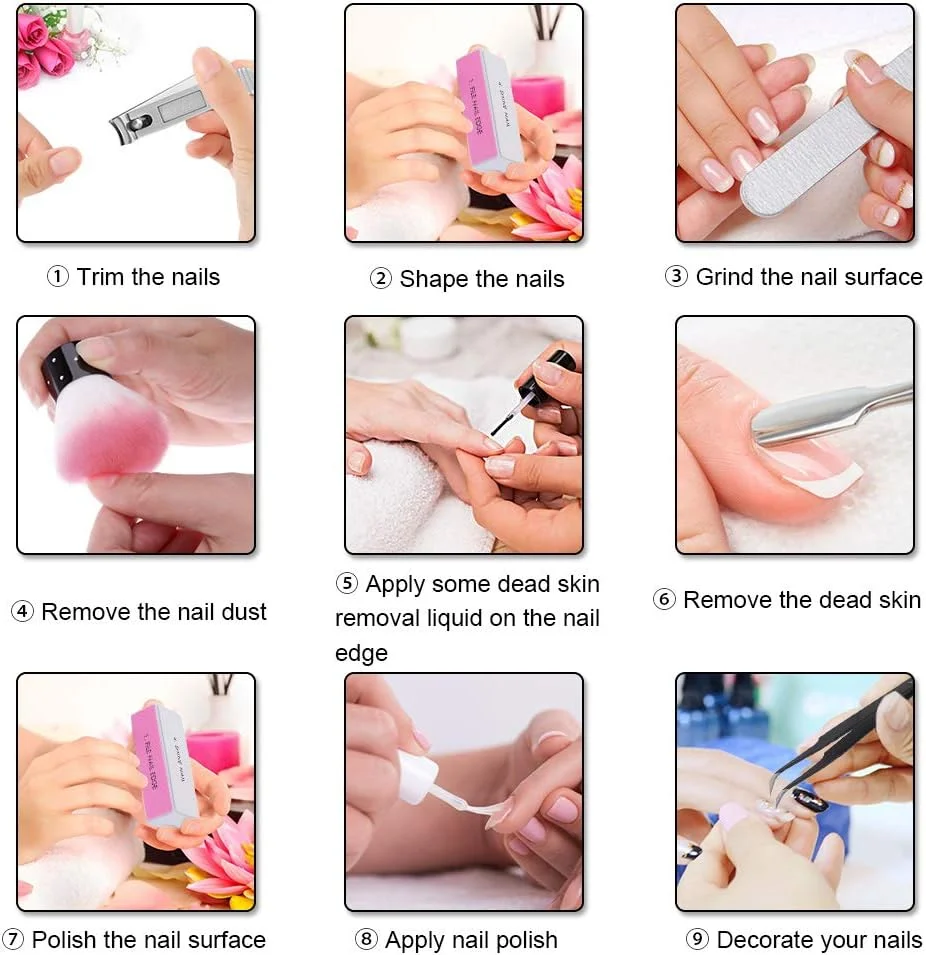 1. FILE NAIL EDGE

① Trim the nails

② Shape the nails

③ Grind the nail surface

④ Remove the nail dust

⑤ Apply some dead skin removal liquid on the nail edge

⑥ Remove the dead skin

1. FILE NAIL EDGE

⑦ Polish the nail surface

⑧ Apply nail polish

⑨ Decorate your nails