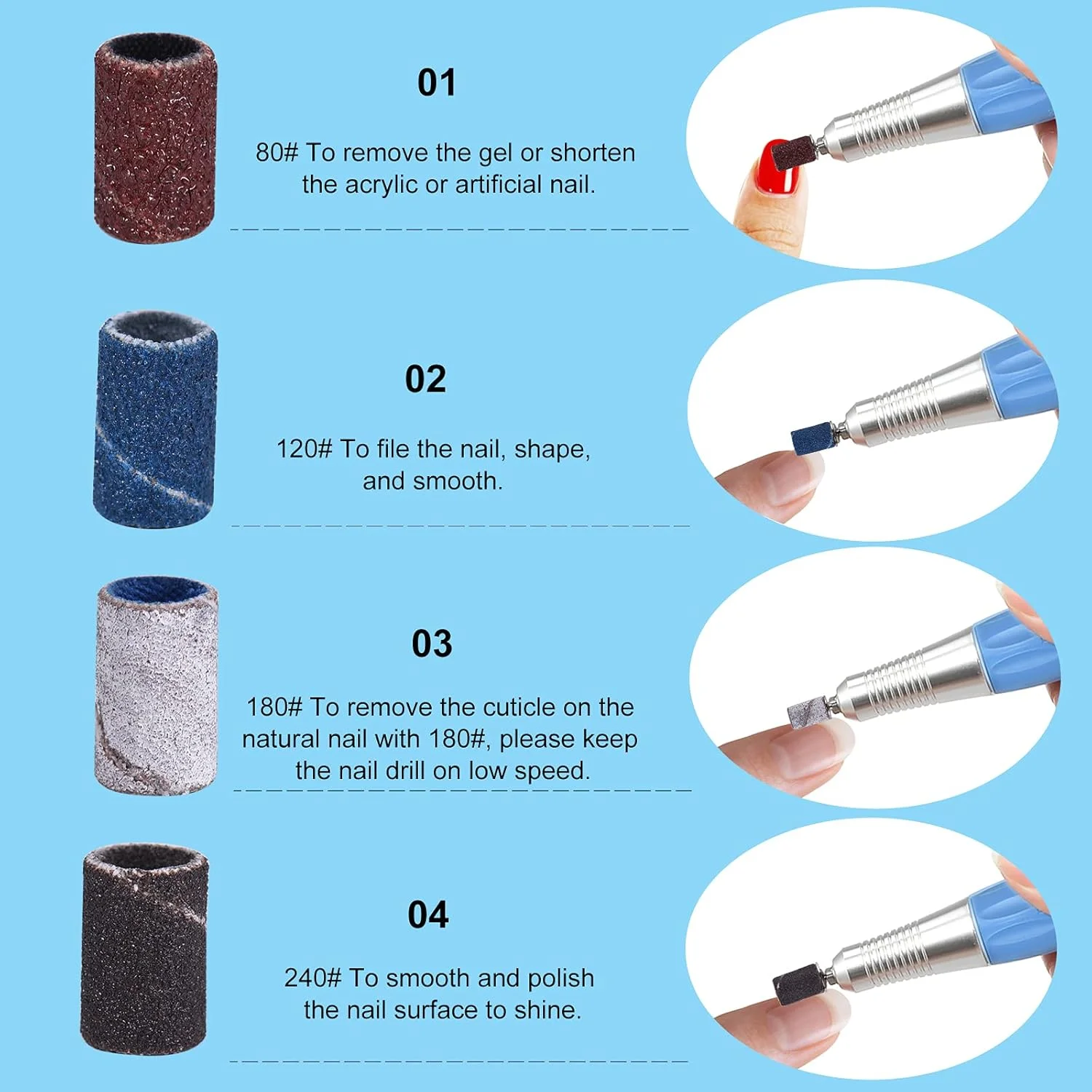 01

80# To remove the gel or shorten the acrylic or artificial nail.

02

120# To file the nail, shape, and smooth.

03

180# To remove the cuticle on the natural nail with 180#, please keep the nail drill on low speed.

04

240# To smooth and polish the nail surface to shine.