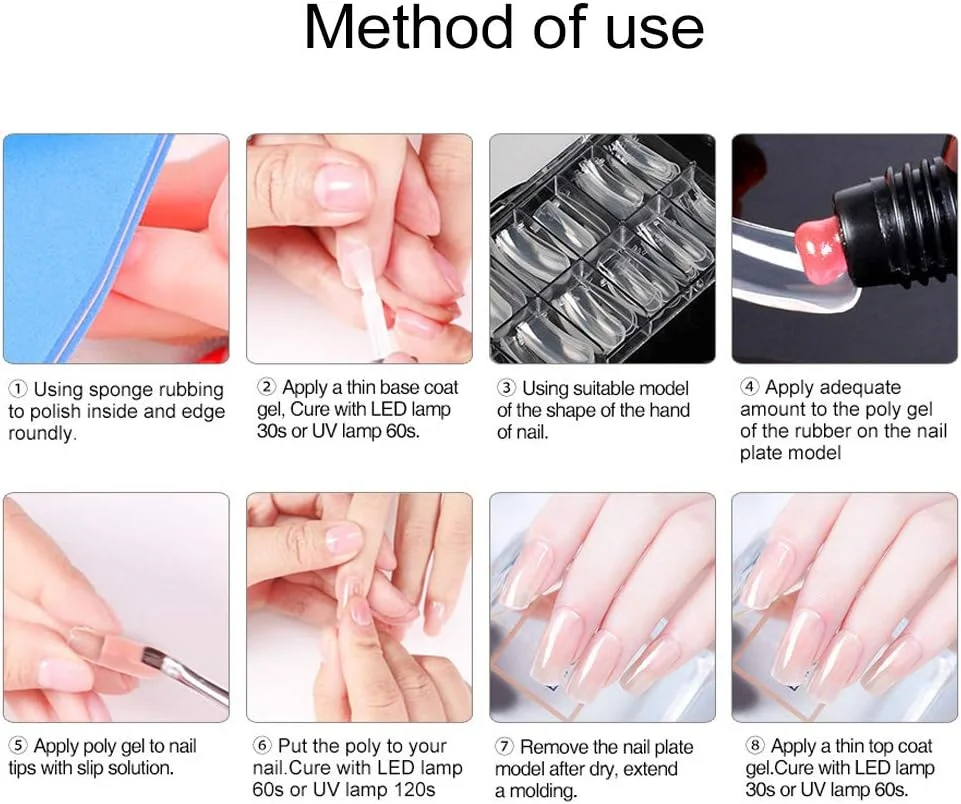 Method of use

① Using sponge rubbing to polish inside and edge roundly.

② Apply a thin base coat gel, Cure with LED lamp 30s or UV lamp 60s.

③ Using suitable model of the shape of the hand of nail.

④ Apply adequate amount to the poly gel of the rubber on the nail plate model

⑤ Apply poly gel to nail tips with slip solution.

⑥ Put the poly to your nail.Cure with LED lamp 60s or UV lamp 120s

⑦ Remove the nail plate model after dry, extend a molding.

⑧ Apply a thin top coat gel.Cure with LED lamp 30s or UV lamp 60s.