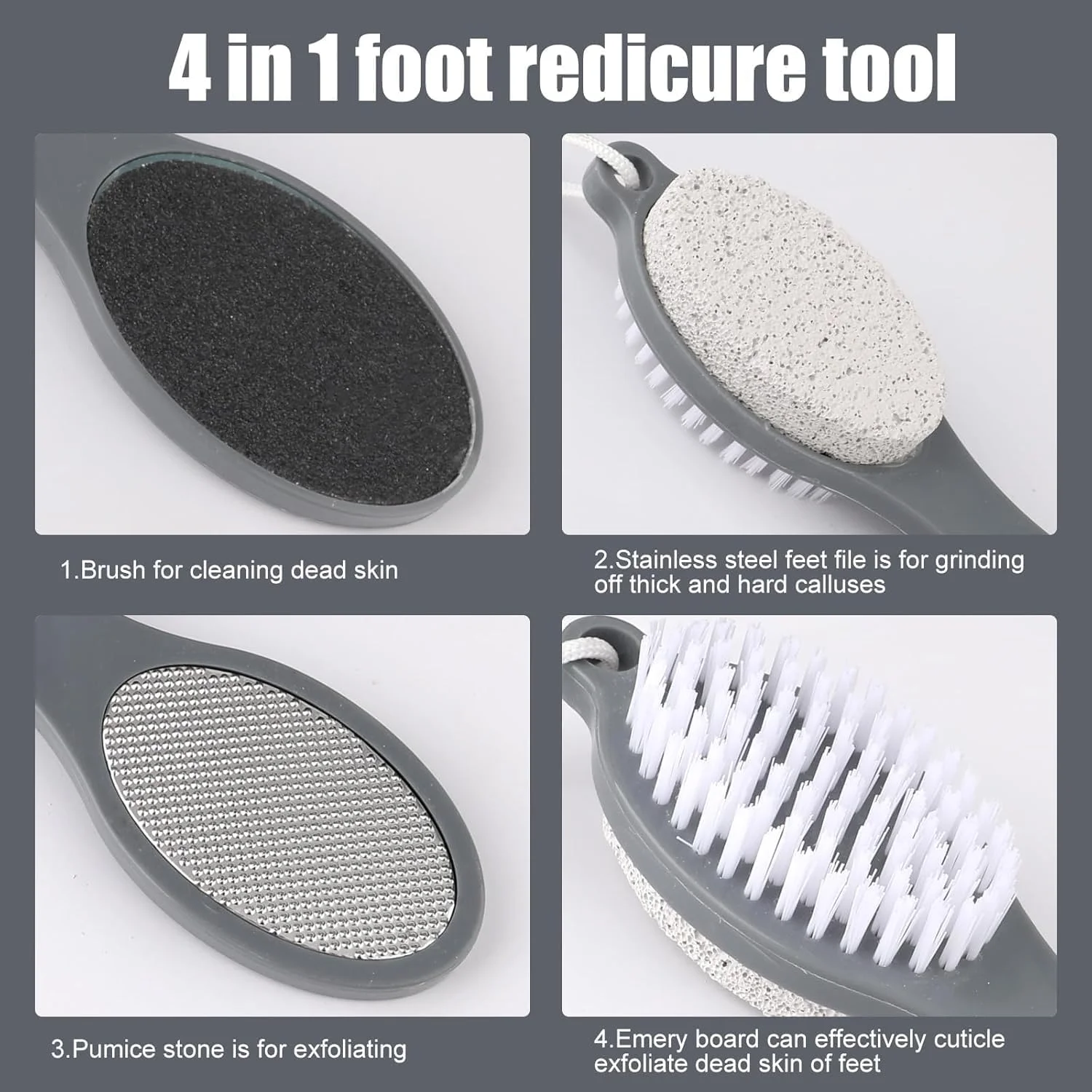 4 in 1 foot redicure tool

1.Brush for cleaning dead skin

2.Stainless steel feet file is for grinding off thick and hard calluses

3.Pumice stone is for exfoliating

4.Emery board can effectively cuticle exfoliate dead skin of feet