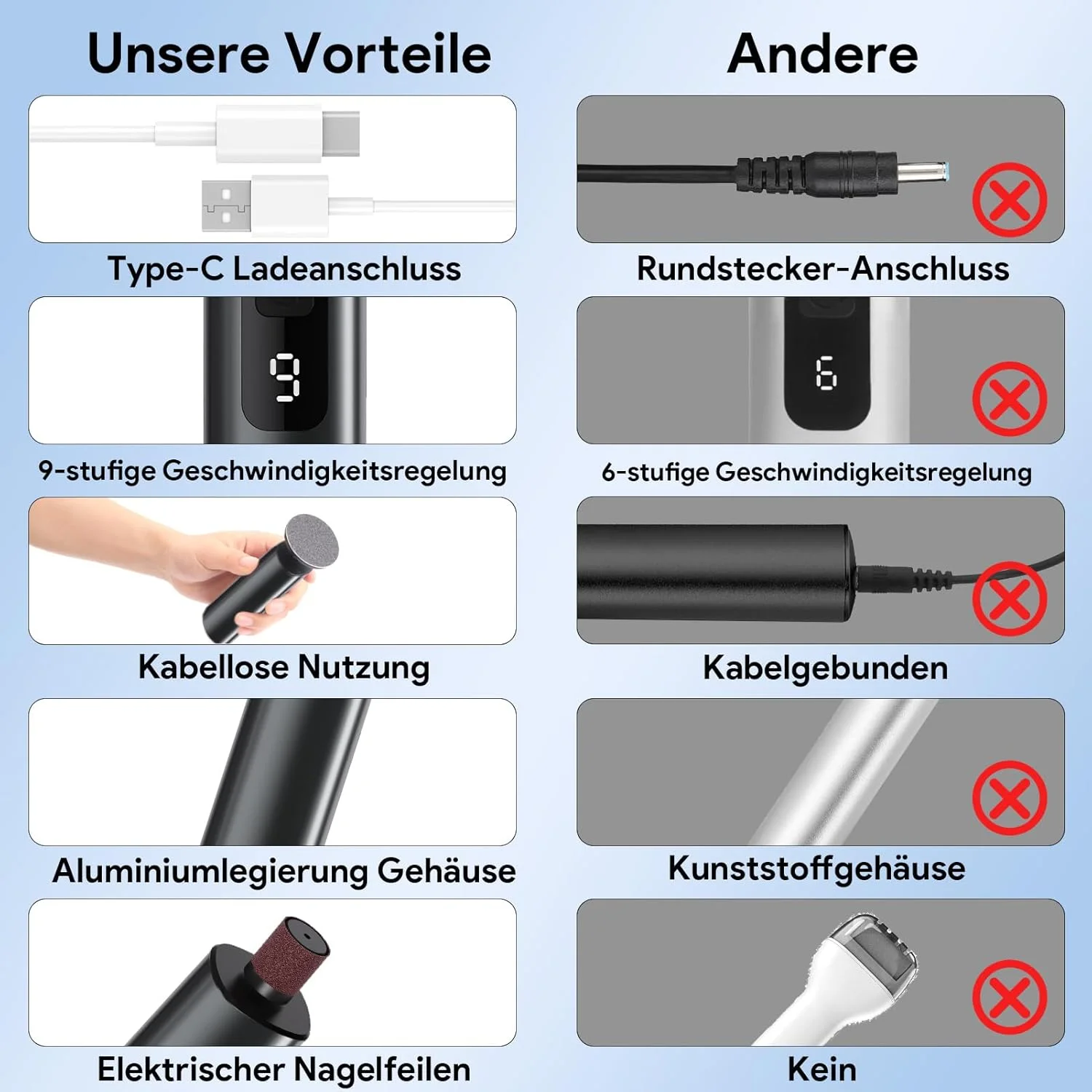 Unsere Vorteile

Type-C Ladeanschluss

9

9-stufige Geschwindigkeitsregelung

Kabellose Nutzung

Aluminiumlegierung Gehäuse

Elektrischer Nagelfeilen

Andere

Rundstecker-Anschluss

6

6-stufige Geschwindigkeitsregelung

Kabelgebunden

Kunststoffgehäuse

Kein