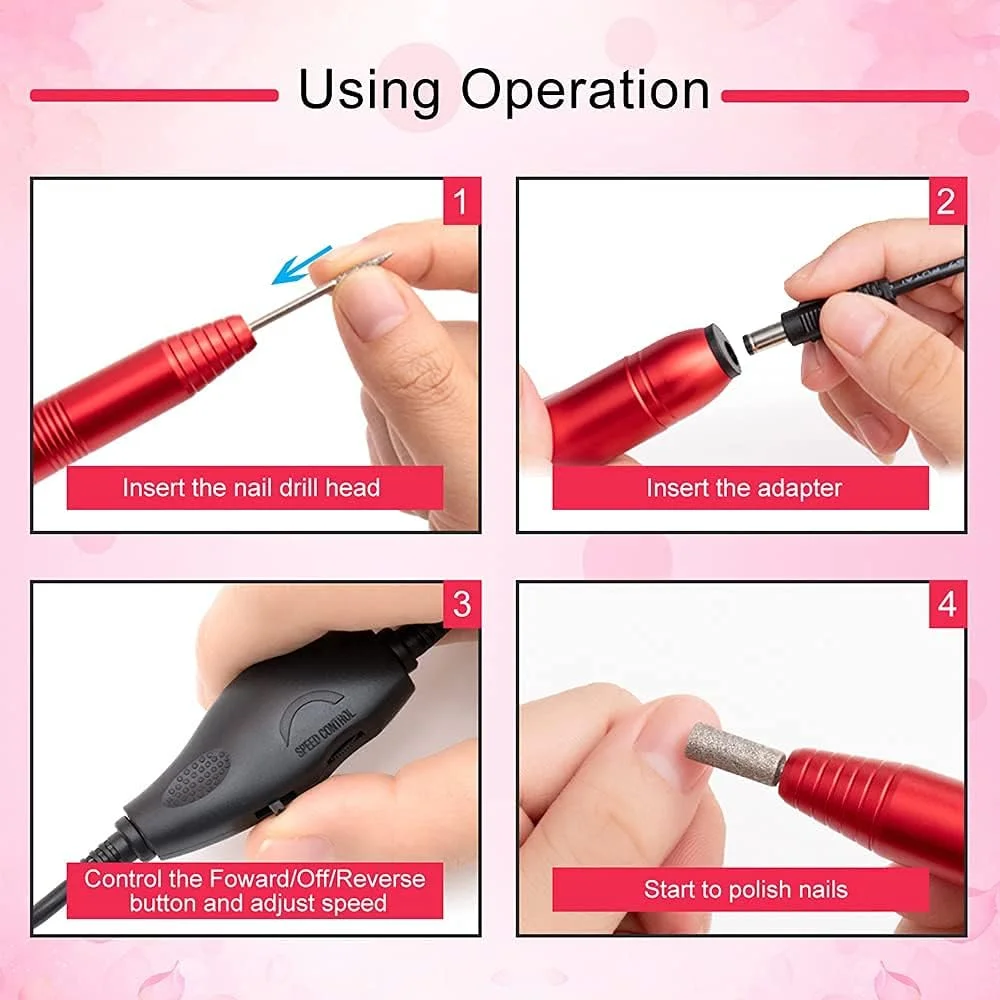 Using Operation

1

Insert the nail drill head

2

Insert the adapter

3

SPEED CONTROL

Control the Foward/Off/Reverse button and adjust speed

4

Start to polish nails