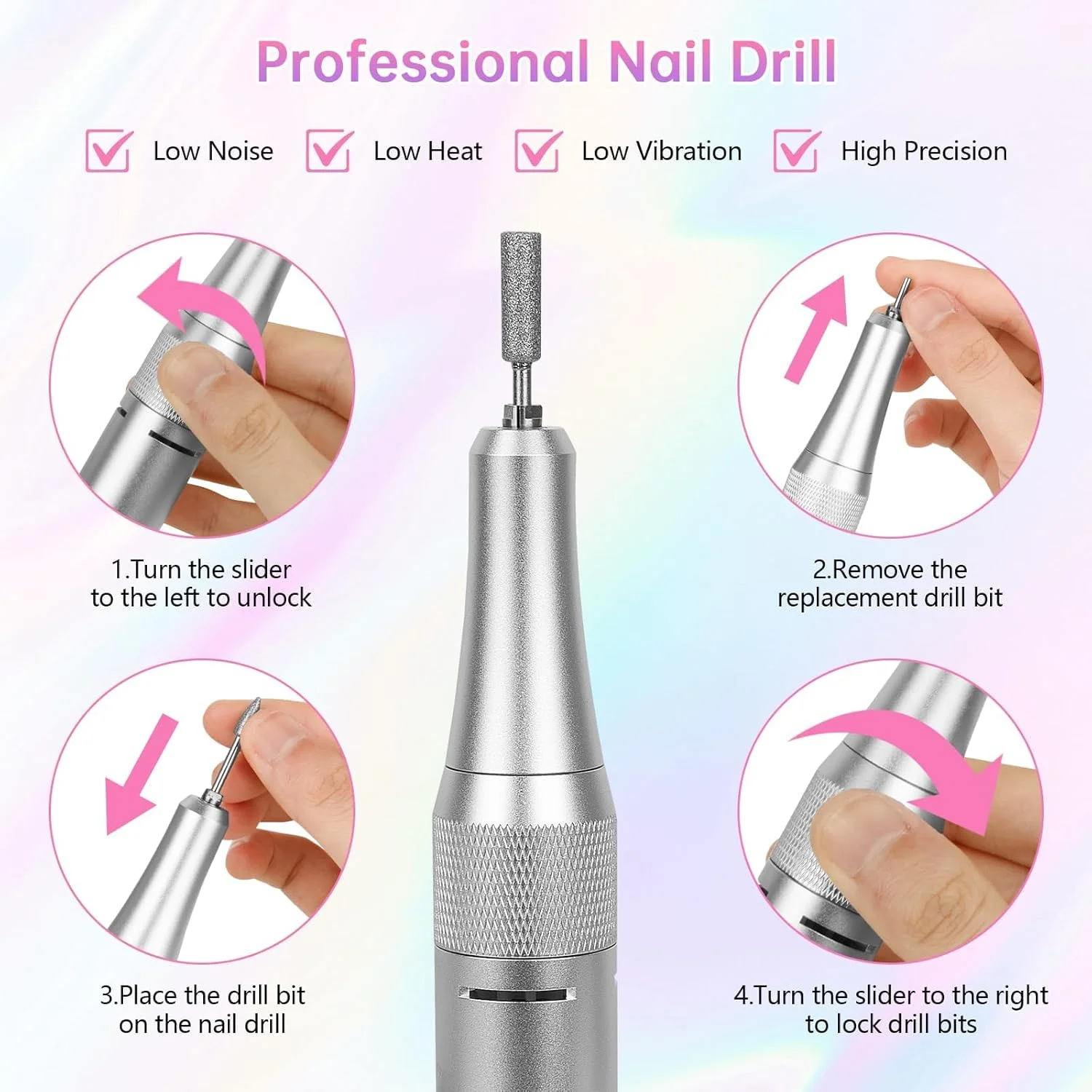 Professional Nail Drill

Low Noise Low Heat Low Vibration High Precision

1.Turn the slider to the left to unlock

2.Remove the replacement drill bit

3.Place the drill bit on the nail drill

4.Turn the slider to the right to lock drill bits