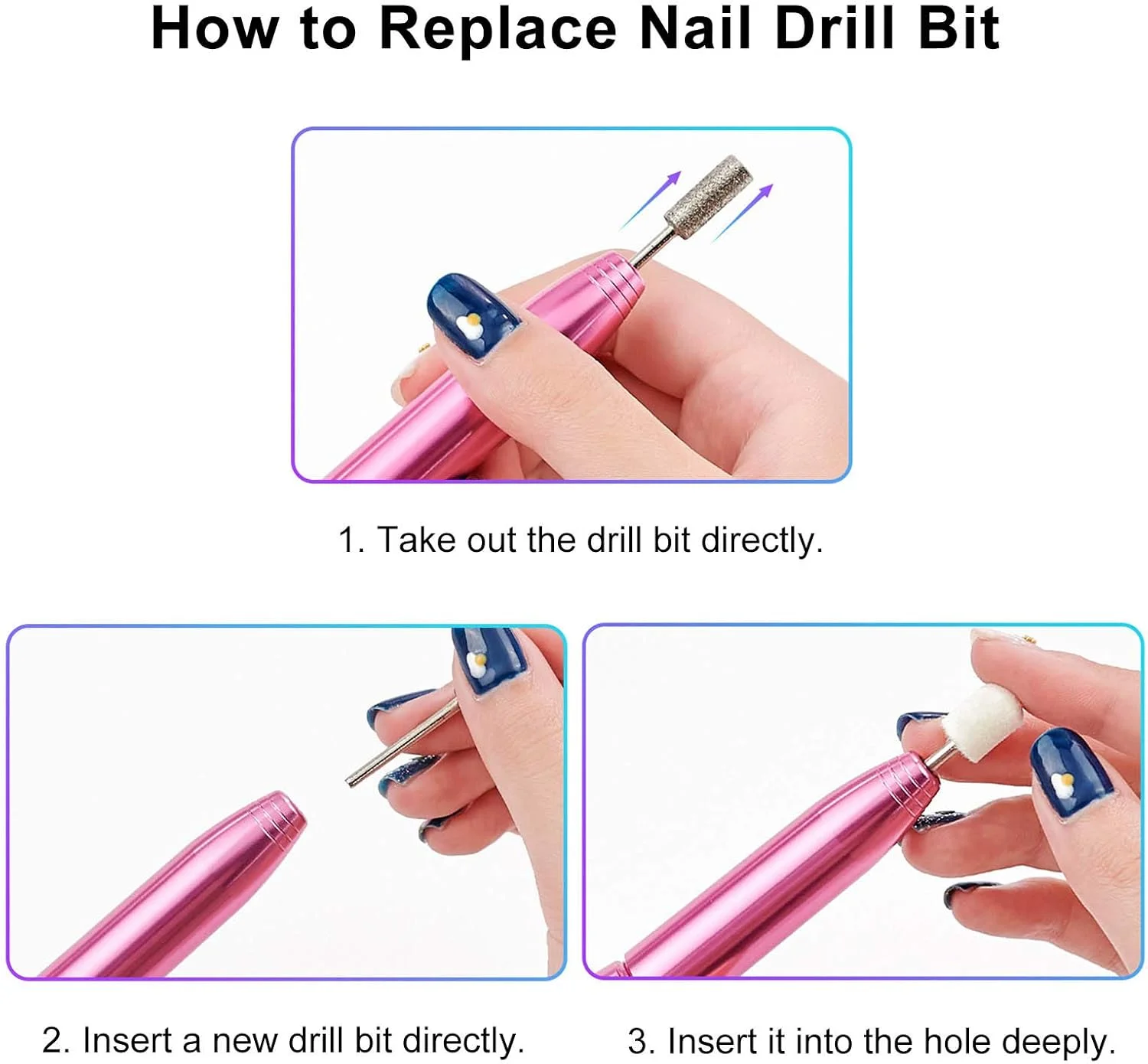 How to Replace Nail Drill Bit

1. Take out the drill bit directly.

2. Insert a new drill bit directly.

3. Insert it into the hole deeply.