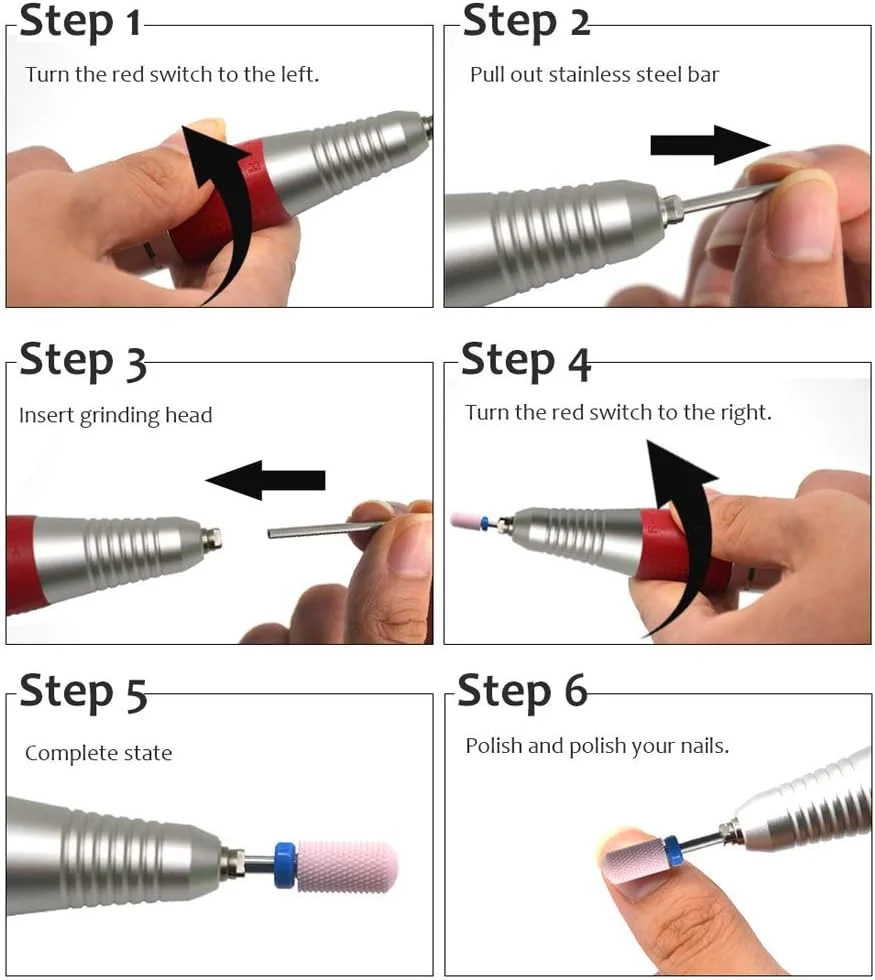 Step 1
Turn the red switch to the left.

Step 2
Pull out stainless steel bar

Step 3
Insert grinding head

Step 4
Turn the red switch to the right.

Step 5
Complete state

Step 6
Polish and polish your nails.