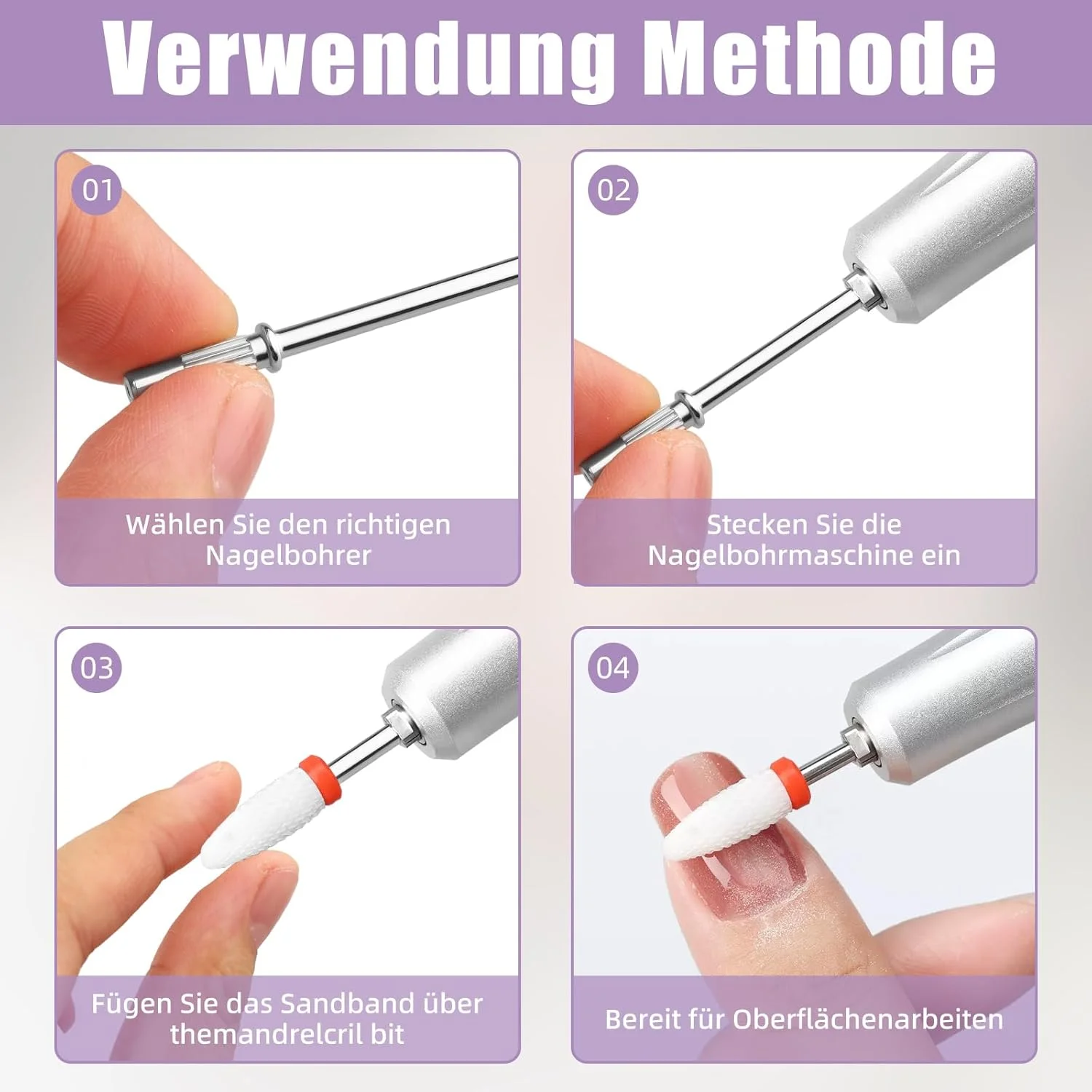 Verwendung Methode

01

Wählen Sie den richtigen Nagelbohrer

02

Stecken Sie die Nagelbohrmaschine ein

03

Fügen Sie das Sandband über themandrelcril bit

04

Bereit für Oberflächenarbeiten