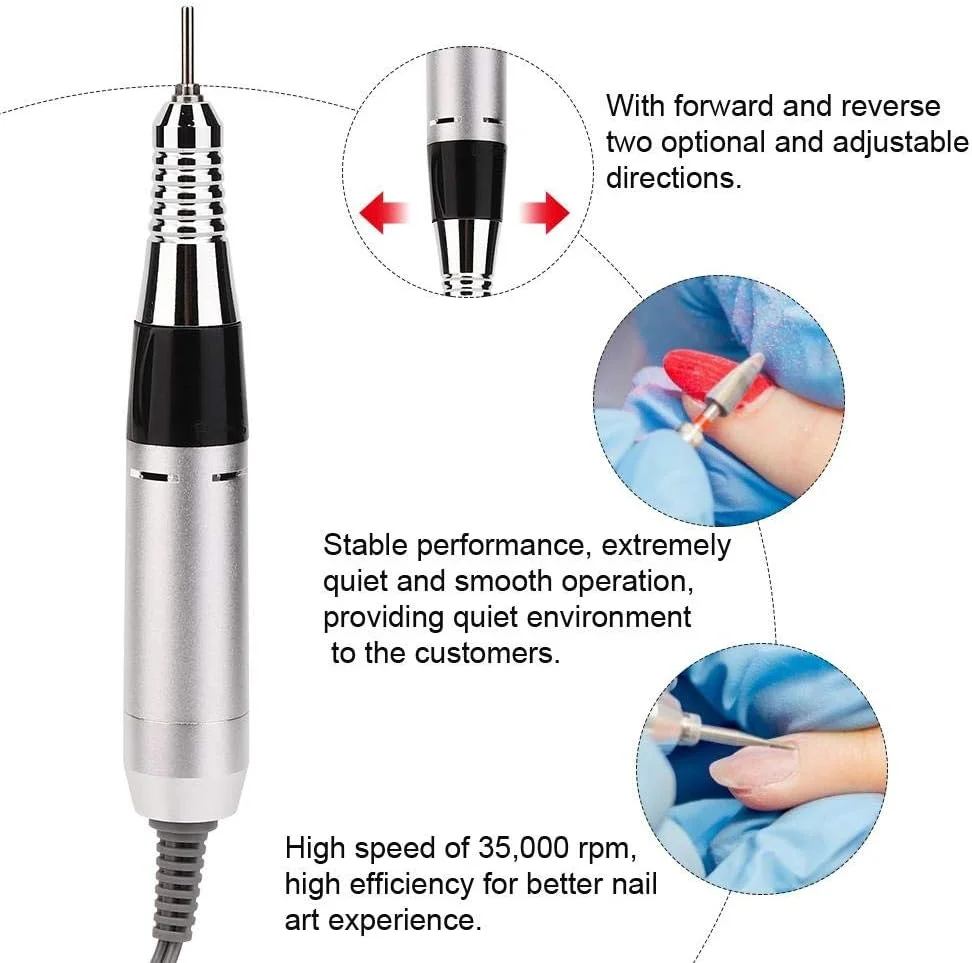 With forward and reverse two optional and adjustable directions.

Stable performance, extremely quiet and smooth operation, providing quiet environment to the customers.

High speed of 35,000 rpm, high efficiency for better nail art experience.