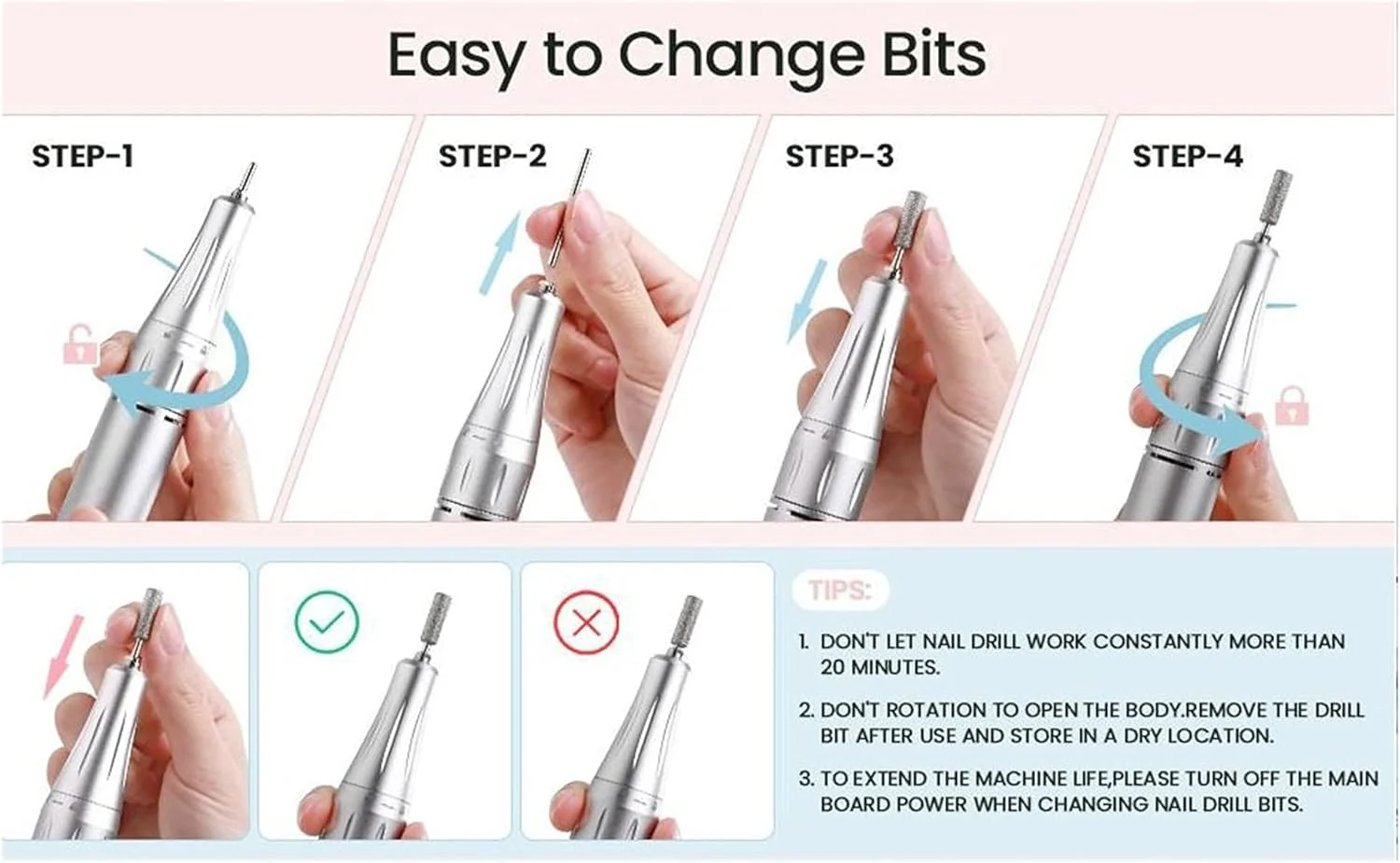 Easy to Change Bits

STEP-1

STEP-2

STEP-3

STEP-4

TIPS:

1. DON'T LET NAIL DRILL WORK CONSTANTLY MORE THAN 20 MINUTES.

2. DON'T ROTATION TO OPEN THE BODY.REMOVE THE DRILL BIT AFTER USE AND STORE IN A DRY LOCATION.

3. TO EXTEND THE MACHINE LIFE,PLEASE TURN OFF THE MAIN BOARD POWER WHEN CHANGING NAIL DRILL BITS.