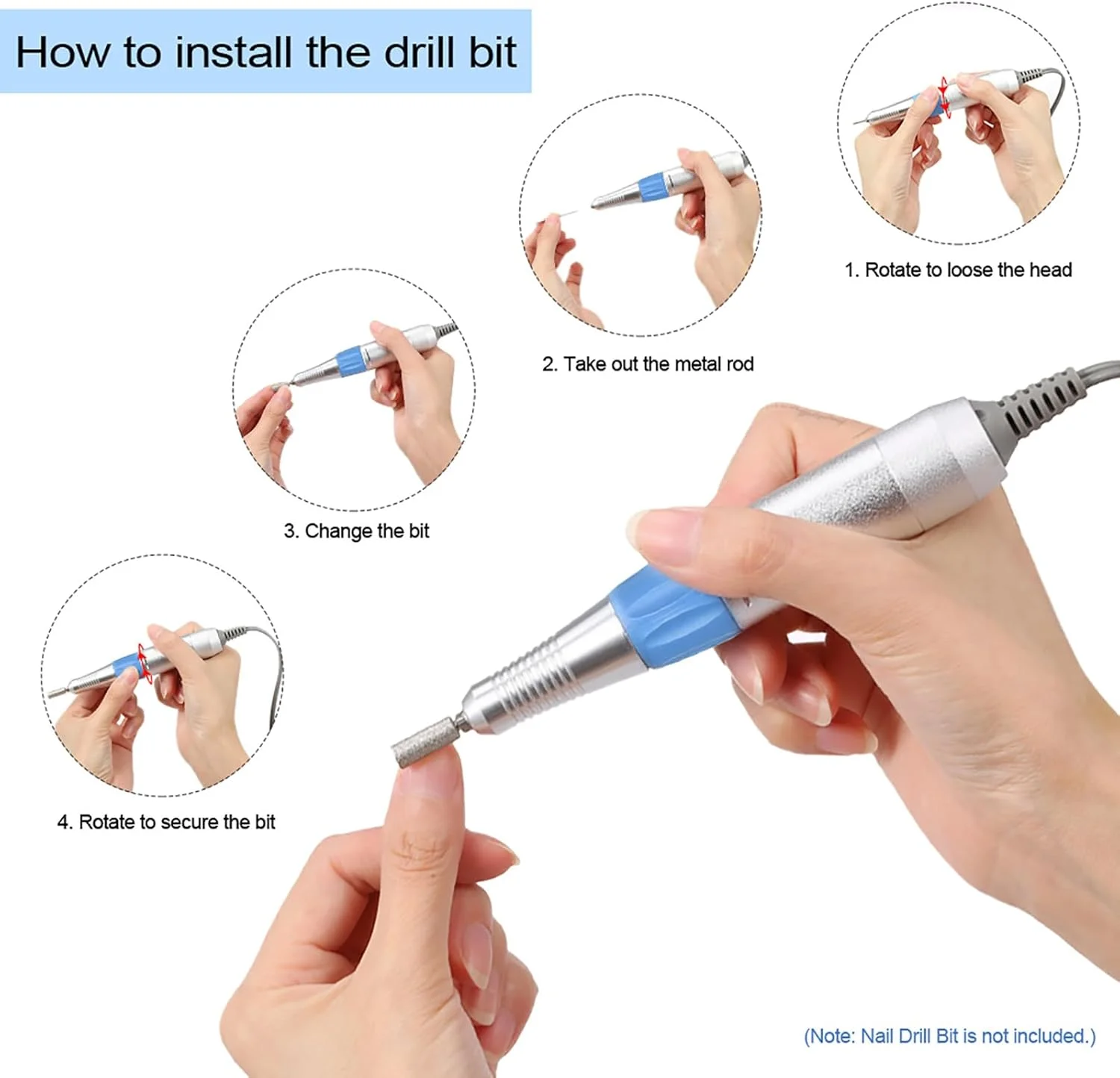 How to install the drill bit

1. Rotate to loose the head

2. Take out the metal rod

3. Change the bit

4. Rotate to secure the bit

(Note: Nail Drill Bit is not included.)