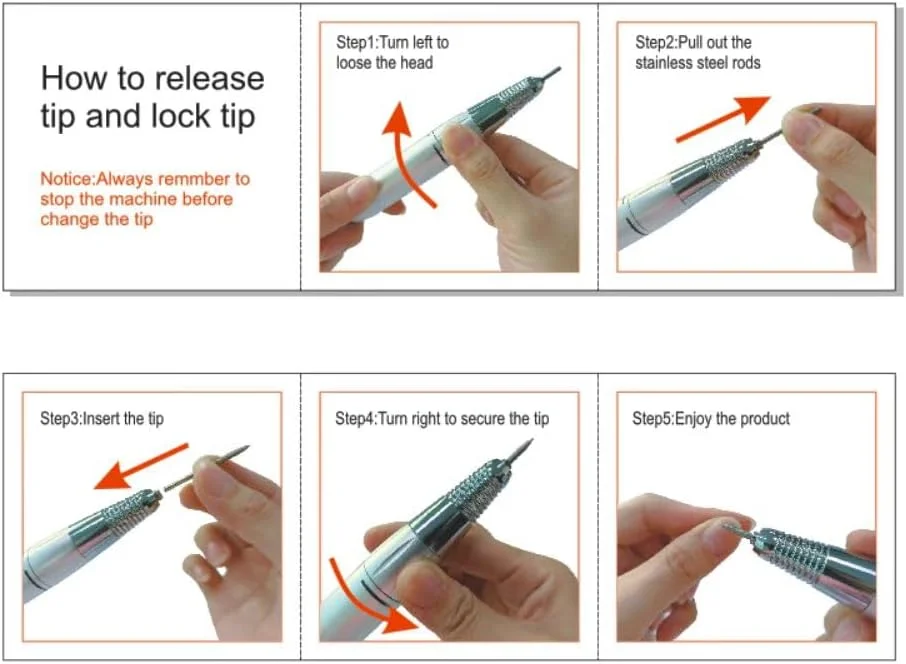 How to release tip and lock tip

Notice:Always remmber to stop the machine before change the tip

Step1:Turn left to loose the head

Step2:Pull out the stainless steel rods

Step3:Insert the tip

Step4:Turn right to secure the tip

Step5:Enjoy the product