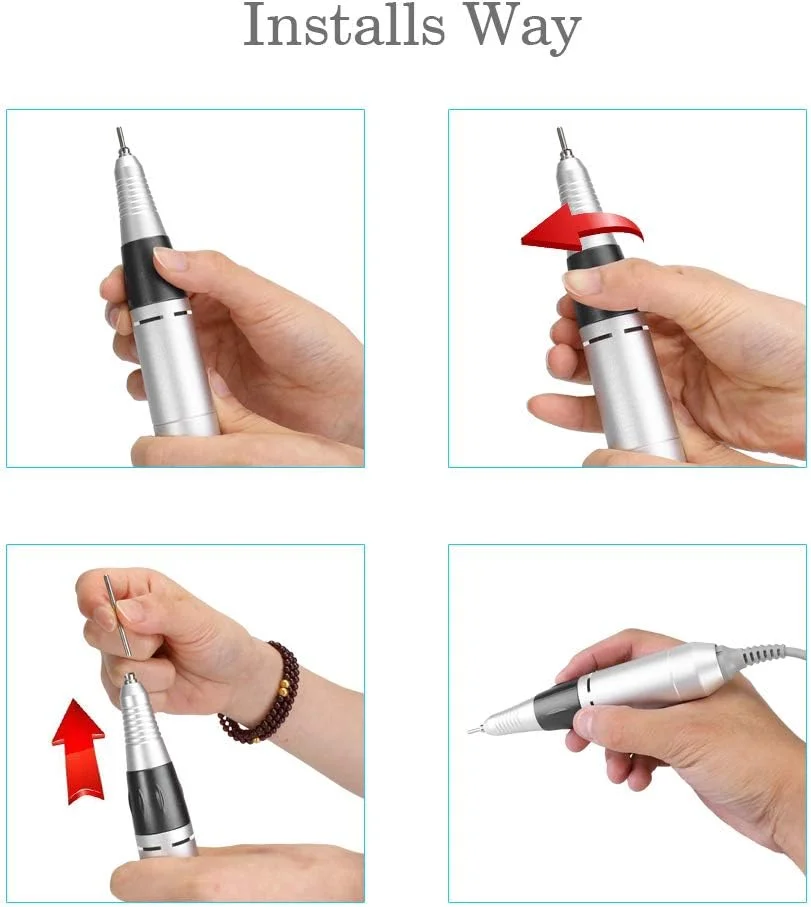 Installs Way